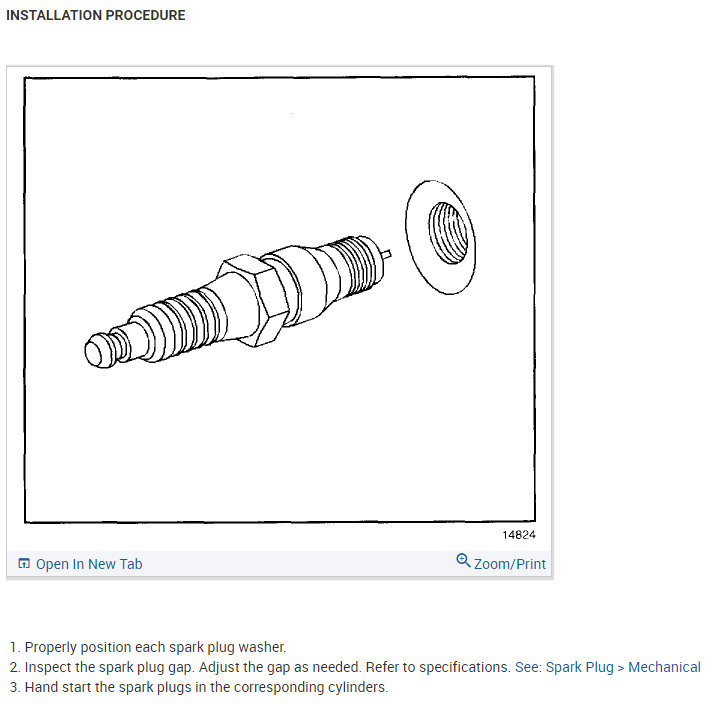 INSTALLATION PROCEDURE

14824

Open In New Tab

Zoom/Print

1. Properly position each spark plug washer.
2. Inspect the spark plug gap. Adjust the gap as needed. Refer to specifications. See: Spark Plug > Mechanical
3. Hand start the spark plugs in the corresponding cylinders.