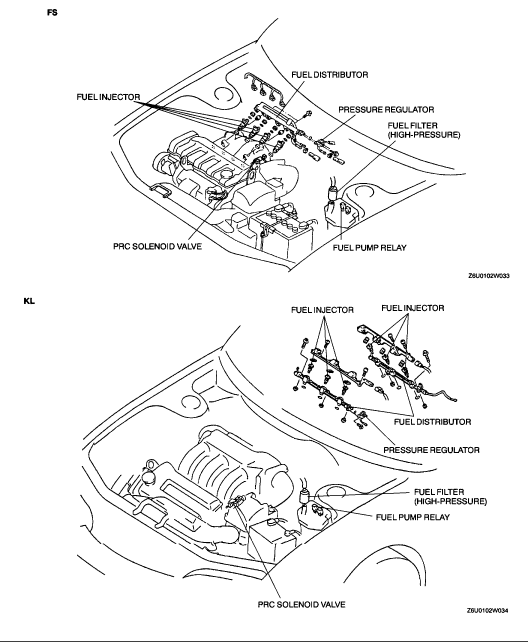 FS

FUEL DISTRIBUTOR

FUEL INJECTOR

PRESSURE REGULATOR

FUEL FILTER (HIGH-PRESSURE)

PRC SOLENOID VALVE

FUEL PUMP RELAY

Z6U0102W033

KL

FUEL INJECTOR

FUEL INJECTOR

FUEL DISTRIBUTOR

PRESSURE REGULATOR

FUEL FILTER (HIGH-PRESSURE)

FUEL PUMP RELAY

PRC SOLENOID VALVE

Z6U0102W034