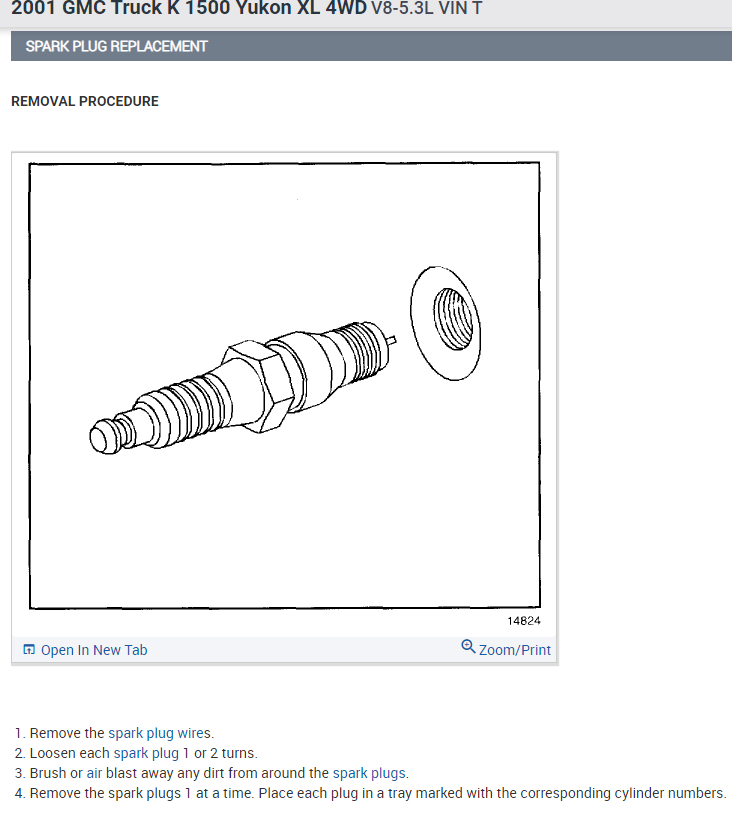 2001 GMC Truck K 1500 Yukon XL 4WD V8-5.3L VIN T

SPARK PLUG REPLACEMENT

REMOVAL PROCEDURE

14824

Open In New Tab

Zoom/Print

1. Remove the spark plug wires.
2. Loosen each spark plug 1 or 2 turns.
3. Brush or air blast away any dirt from around the spark plugs.
4. Remove the spark plugs 1 at a time. Place each plug in a tray marked with the corresponding cylinder numbers.