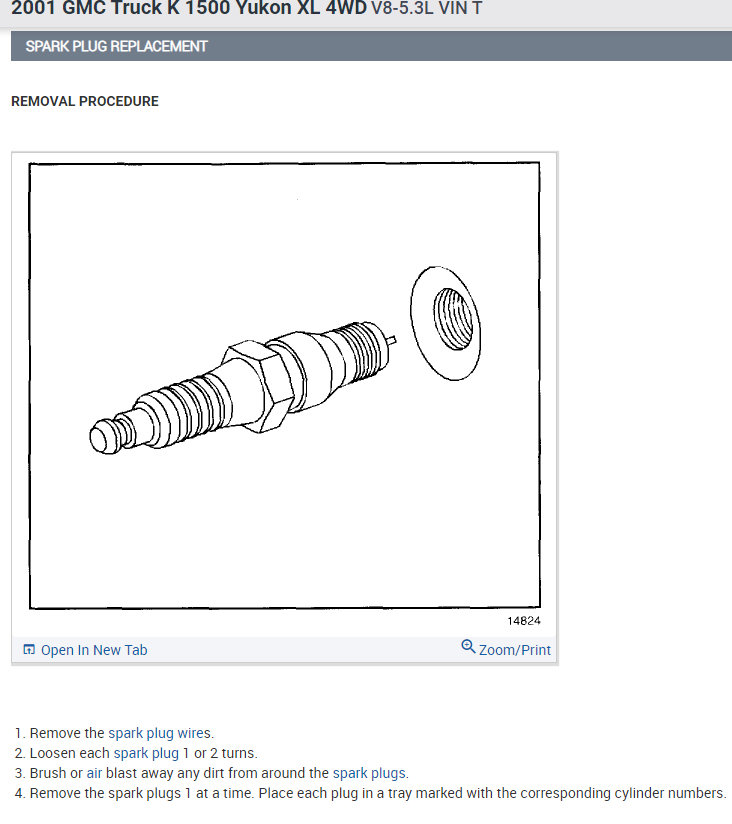 2001 GMC Truck K 1500 Yukon XL 4WD V8-5.3L VIN T

SPARK PLUG REPLACEMENT

REMOVAL PROCEDURE

14824

Open In New Tab

Zoom/Print

1. Remove the spark plug wires.
2. Loosen each spark plug 1 or 2 turns.
3. Brush or air blast away any dirt from around the spark plugs.
4. Remove the spark plugs 1 at a time. Place each plug in a tray marked with the corresponding cylinder numbers.