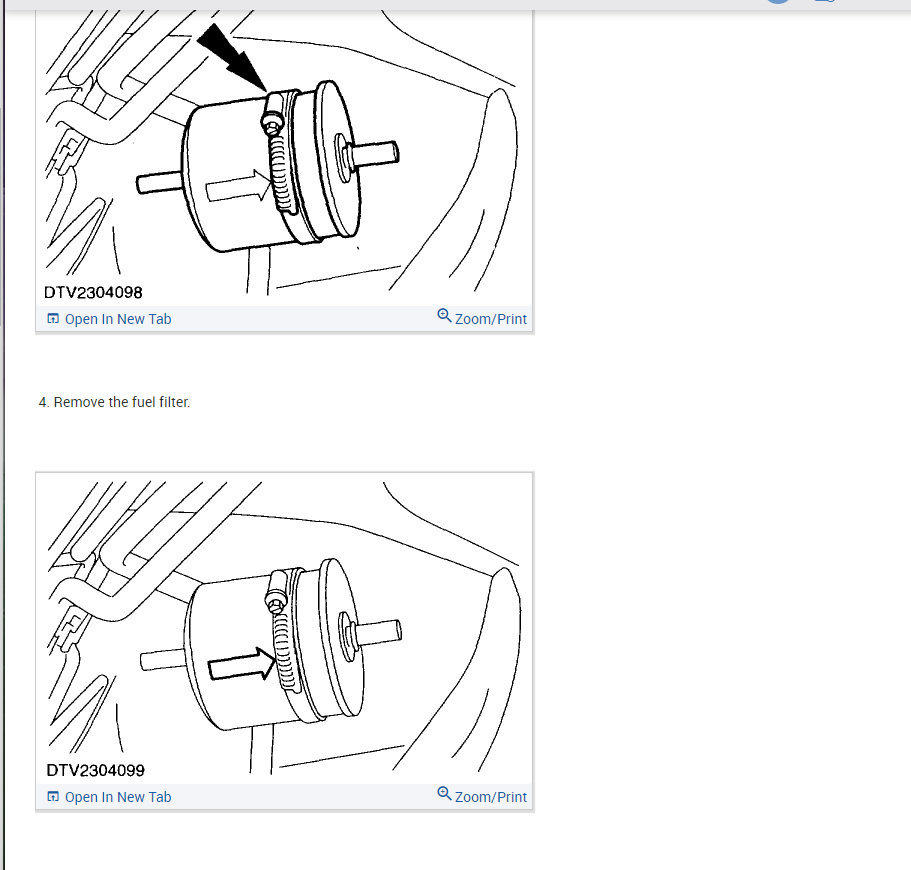 DTV2304098

Open In New Tab

Zoom/Print

4. Remove the fuel filter.

DTV2304099

Open In New Tab

Zoom/Print