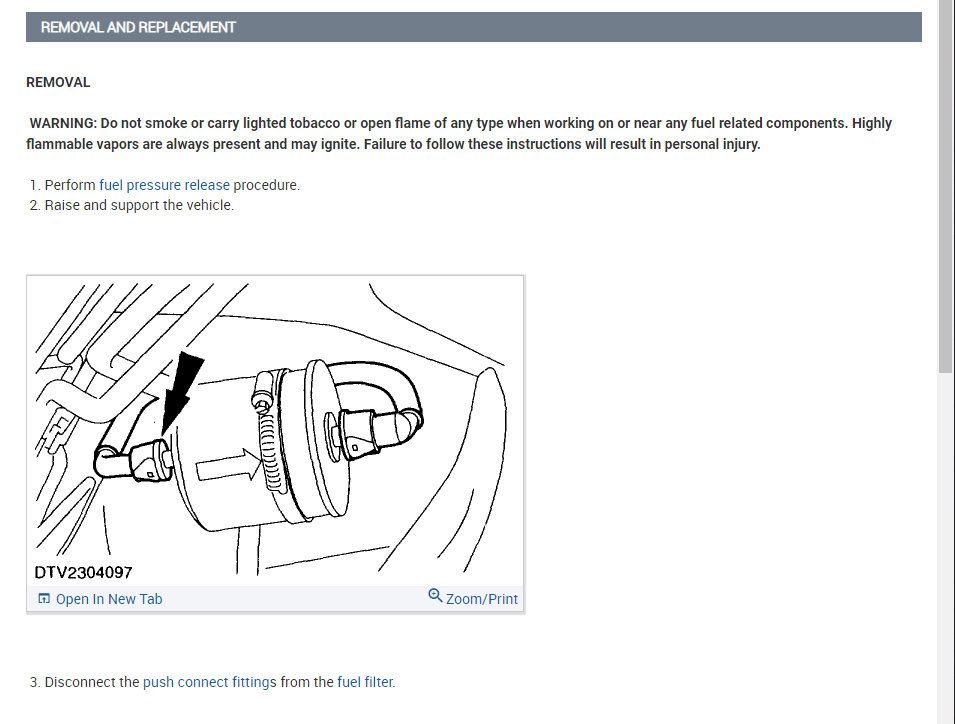 REMOVAL AND REPLACEMENT

REMOVAL

WARNING: Do not smoke or carry lighted tobacco or open flame of any type when working on or near any fuel related components. Highly flammable vapors are always present and may ignite. Failure to follow these instructions will result in personal injury.

1. Perform fuel pressure release procedure.
2. Raise and support the vehicle.

DTV2304097

Open In New Tab

Zoom/Print

3. Disconnect the push connect fittings from the fuel filter.