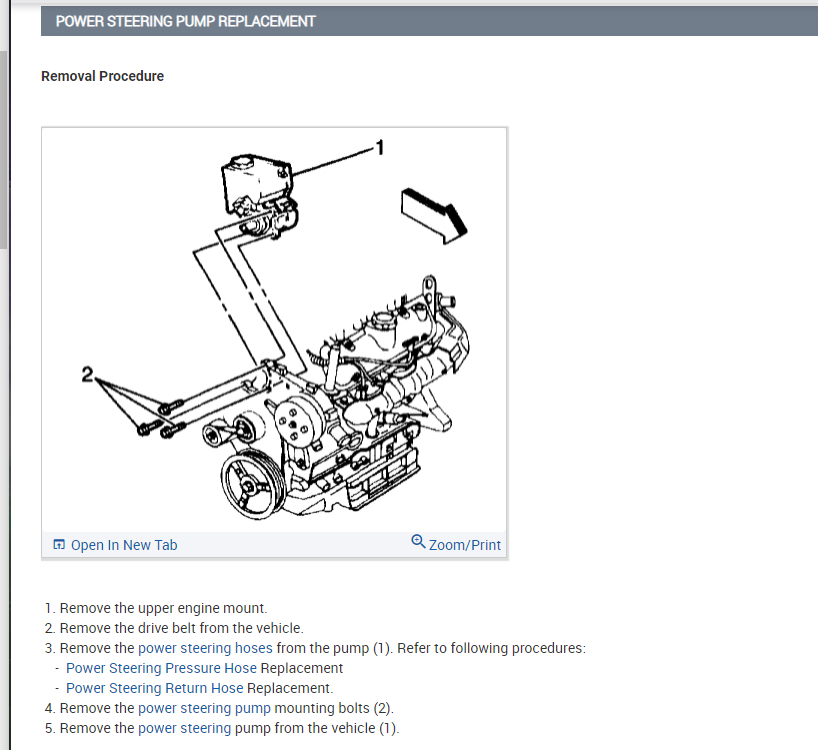 POWER STEERING PUMP REPLACEMENT

Removal Procedure

1

2

Open In New Tab

Zoom/Print

1. Remove the upper engine mount.
2. Remove the drive belt from the vehicle.
3. Remove the power steering hoses from the pump (1). Refer to following procedures:
- Power Steering Pressure Hose Replacement
- Power Steering Return Hose Replacement.
4. Remove the power steering pump mounting bolts (2).
5. Remove the power steering pump from the vehicle (1).