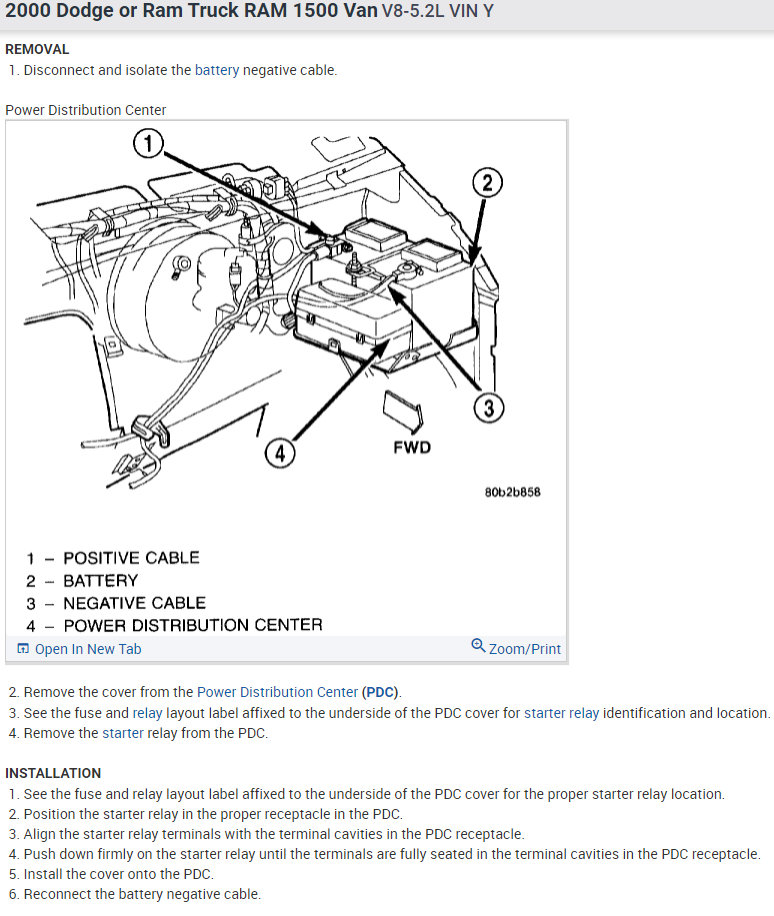 2000 Dodge or Ram Truck RAM 1500 Van V8-5.2L VIN Y

REMOVAL
1. Disconnect and isolate the battery negative cable.

Power Distribution Center

1
2
3
4
FWD
80b2b858

1 – POSITIVE CABLE
2 – BATTERY
3 – NEGATIVE CABLE
4 – POWER DISTRIBUTION CENTER

Open In New Tab
Zoom/Print

2. Remove the cover from the Power Distribution Center (PDC).
3. See the fuse and relay layout label affixed to the underside of the PDC cover for starter relay identification and location.
4. Remove the starter relay from the PDC.

INSTALLATION
1. See the fuse and relay layout label affixed to the underside of the PDC cover for the proper starter relay location.
2. Position the starter relay in the proper receptacle in the PDC.
3. Align the starter relay terminals with the terminal cavities in the PDC receptacle.
4. Push down firmly on the starter relay until the terminals are fully seated in the terminal cavities in the PDC receptacle.
5. Install the cover onto the PDC.
6. Reconnect the battery negative cable.