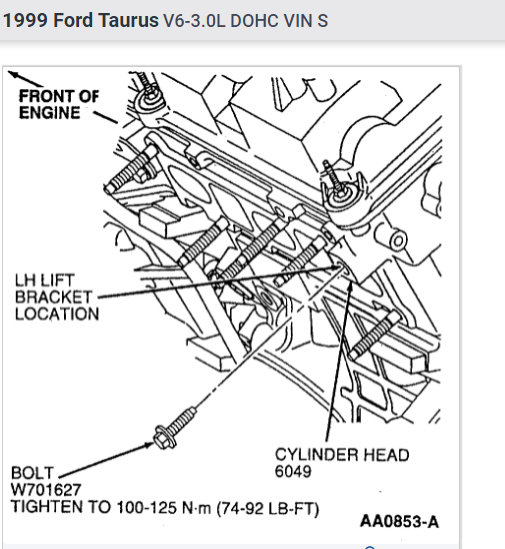 1999 Ford Taurus V6-3.0L DOHC VIN S

FRONT OF ENGINE

LH LIFT BRACKET LOCATION

CYLINDER HEAD 6049

BOLT W701627 TIGHTEN TO 100-125 N·m (74-92 LB-FT)

AA0853-A