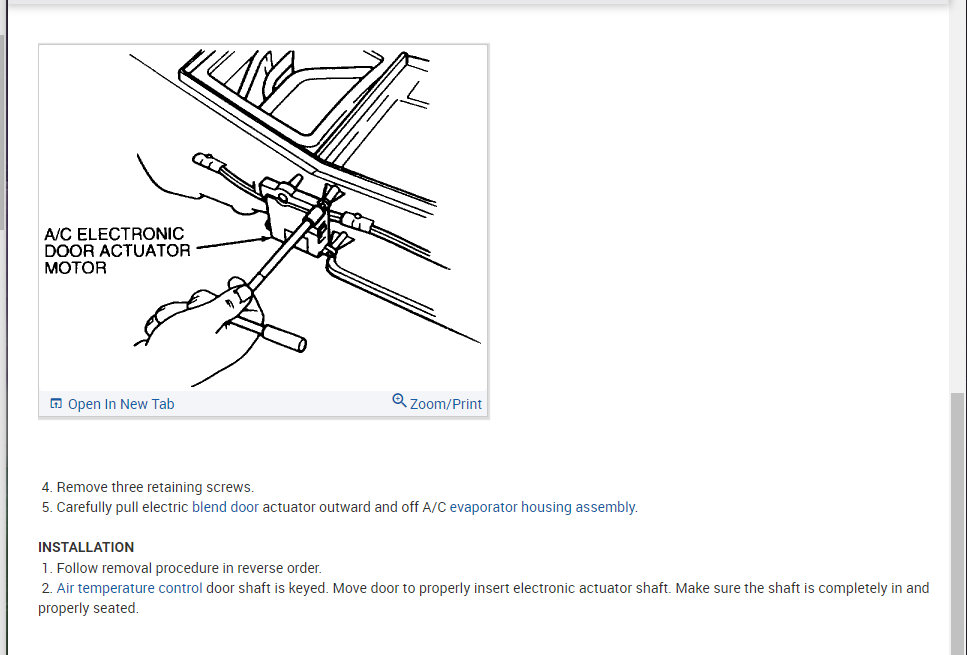 A/C ELECTRONIC DOOR ACTUATOR MOTOR

Open In New Tab

Zoom/Print

4. Remove three retaining screws.
5. Carefully pull electric blend door actuator outward and off A/C evaporator housing assembly.

INSTALLATION
1. Follow removal procedure in reverse order.
2. Air temperature control door shaft is keyed. Move door to properly insert electronic actuator shaft. Make sure the shaft is completely in and properly seated.