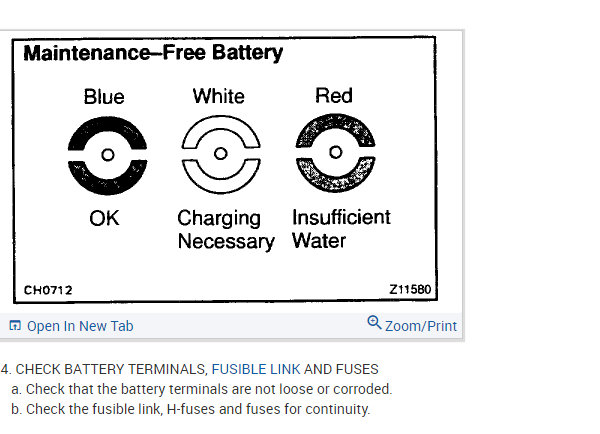 Maintenance–Free Battery

Blue

White

Red

OK

Charging Necessary

Insufficient Water

CH0712

Z11580

Open In New Tab

Zoom/Print

4. CHECK BATTERY TERMINALS, FUSIBLE LINK AND FUSES

a. Check that the battery terminals are not loose or corroded.

b. Check the fusible link, H-fuses and fuses for continuity.