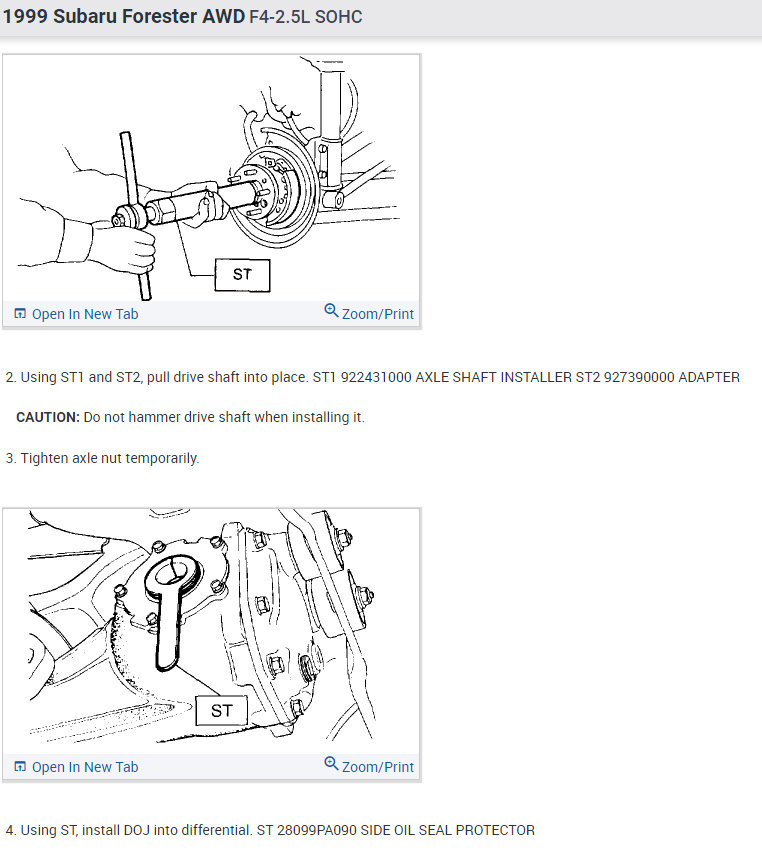 1999 Subaru Forester AWD F4-2.5L SOHC

ST

Open In New Tab

Zoom/Print

2. Using ST1 and ST2, pull drive shaft into place. ST1 922431000 AXLE SHAFT INSTALLER ST2 927390000 ADAPTER

CAUTION: Do not hammer drive shaft when installing it.

3. Tighten axle nut temporarily.

ST

Open In New Tab

Zoom/Print

4. Using ST, install DOJ into differential. ST 28099PA090 SIDE OIL SEAL PROTECTOR