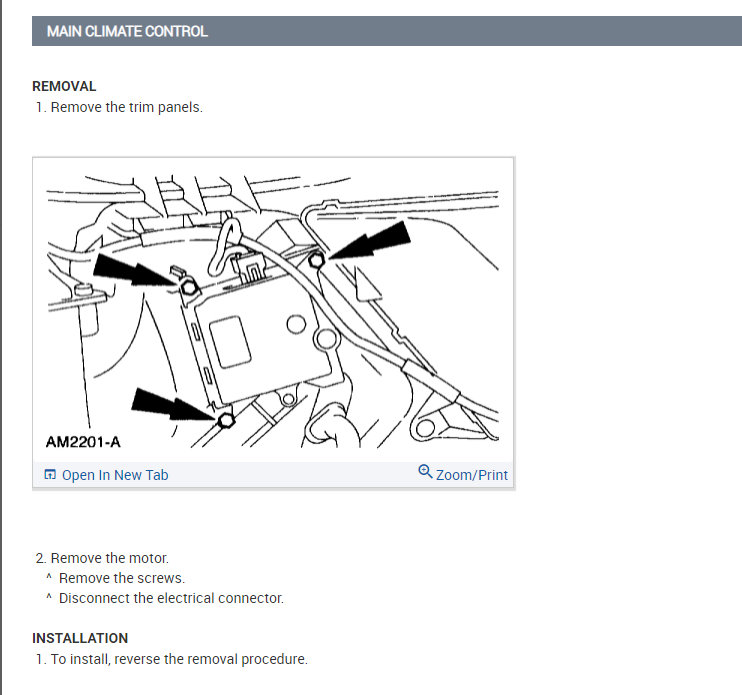 MAIN CLIMATE CONTROL

REMOVAL

1. Remove the trim panels.

AM2201-A

Open In New Tab

Zoom/Print

2. Remove the motor.

^ Remove the screws.

^ Disconnect the electrical connector.

INSTALLATION

1. To install, reverse the removal procedure.