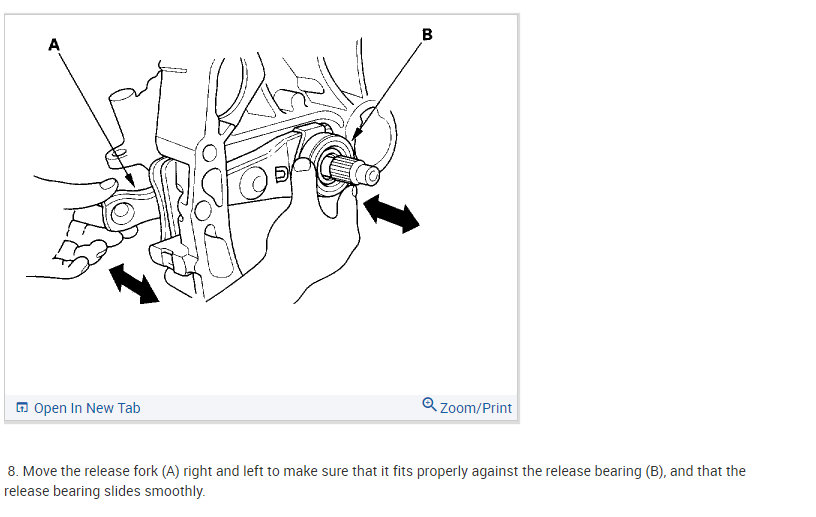 A

B

Open In New Tab

Zoom/Print

8. Move the release fork (A) right and left to make sure that it fits properly against the release bearing (B), and that the release bearing slides smoothly.