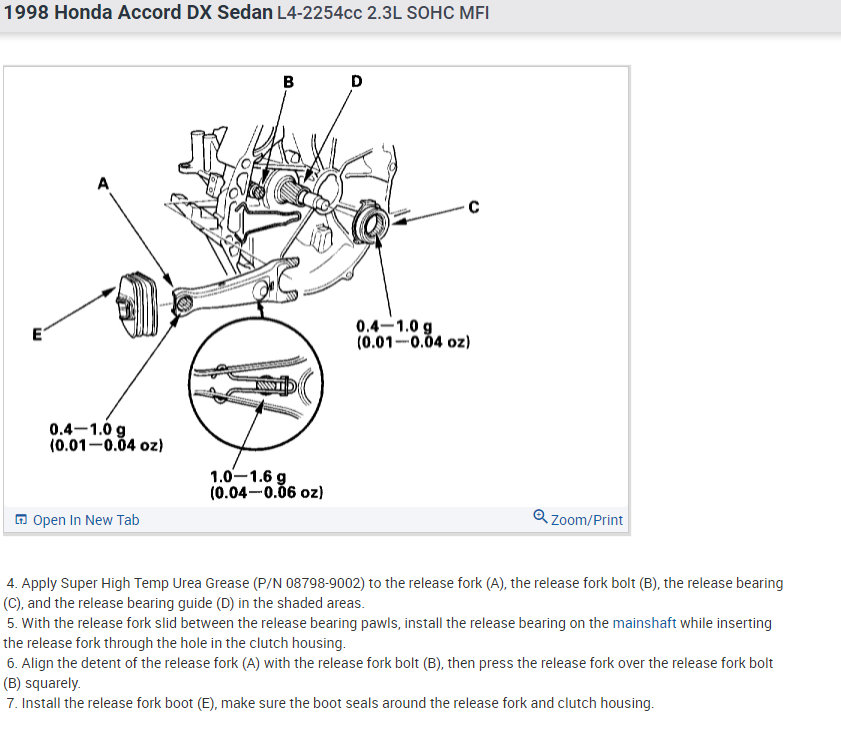 1998 Honda Accord DX Sedan L4-2254cc 2.3L SOHC MFI

B
D
A
C
E
0.4—1.0 g
(0.01—0.04 oz)
0.4—1.0 g
(0.01—0.04 oz)
1.0—1.6 g
(0.04—0.06 oz)

Open In New Tab
Zoom/Print

4. Apply Super High Temp Urea Grease (P/N 08798-9002) to the release fork (A), the release fork bolt (B), the release bearing (C), and the release bearing guide (D) in the shaded areas.
5. With the release fork slid between the release bearing pawls, install the release bearing on the mainshaft while inserting the release fork through the hole in the clutch housing.
6. Align the detent of the release fork (A) with the release fork bolt (B), then press the release fork over the release fork bolt (B) squarely.
7. Install the release fork boot (E), make sure the boot seals around the release fork and clutch housing.