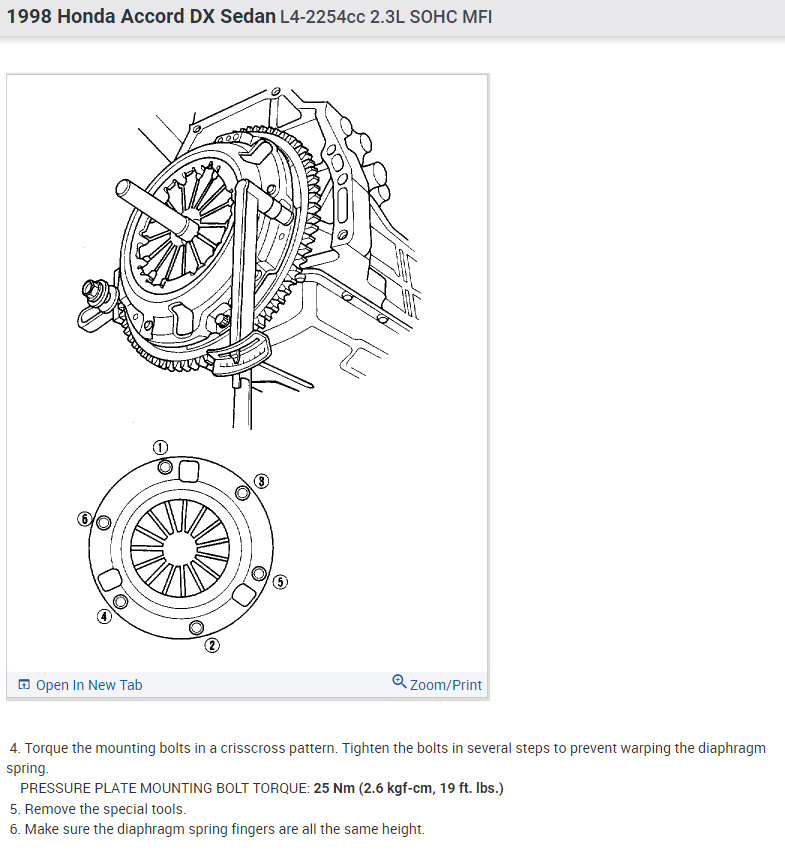 1998 Honda Accord DX Sedan L4-2254cc 2.3L SOHC MFI

1
3
6
5
4
2

Open In New Tab
Zoom/Print

4. Torque the mounting bolts in a crisscross pattern. Tighten the bolts in several steps to prevent warping the diaphragm spring.
PRESSURE PLATE MOUNTING BOLT TORQUE: 25 Nm (2.6 kgf-cm, 19 ft. lbs.)
5. Remove the special tools.
6. Make sure the diaphragm spring fingers are all the same height.