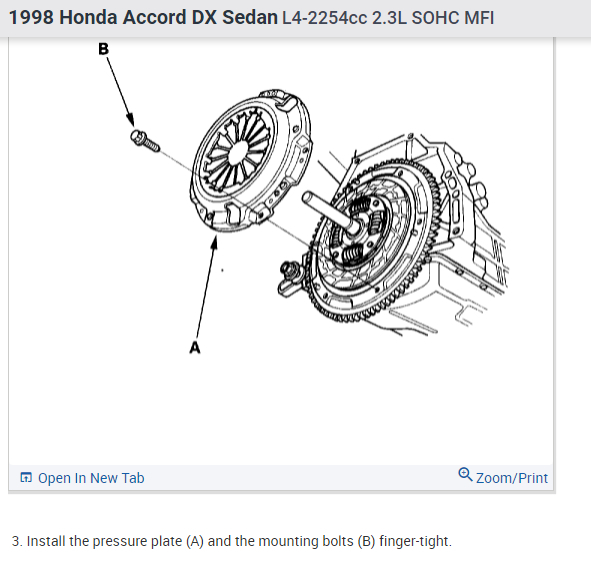 1998 Honda Accord DX Sedan L4-2254cc 2.3L SOHC MFI

B

A

Open In New Tab

Zoom/Print

3. Install the pressure plate (A) and the mounting bolts (B) finger-tight.