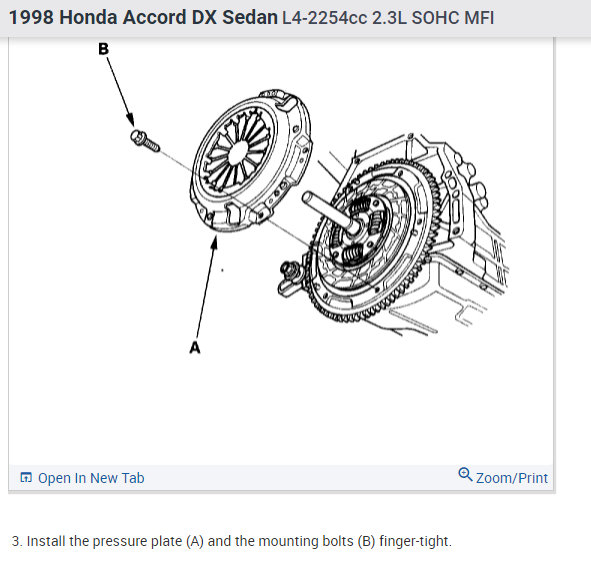 1998 Honda Accord DX Sedan L4-2254cc 2.3L SOHC MFI

B

A

Open In New Tab

Zoom/Print

3. Install the pressure plate (A) and the mounting bolts (B) finger-tight.