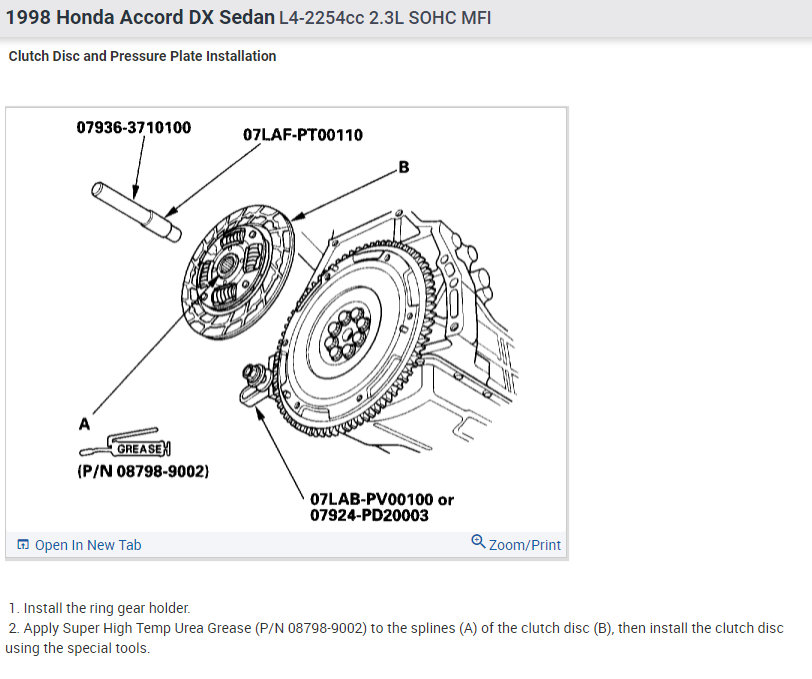 1998 Honda Accord DX Sedan L4-2254cc 2.3L SOHC MFI

Clutch Disc and Pressure Plate Installation

07936-3710100
07LAF-PT00110
B
A
GREASE
(P/N 08798-9002)
07LAB-PV00100 or
07924-PD20003

Open In New Tab
Zoom/Print

1. Install the ring gear holder.
2. Apply Super High Temp Urea Grease (P/N 08798-9002) to the splines (A) of the clutch disc (B), then install the clutch disc using the special tools.