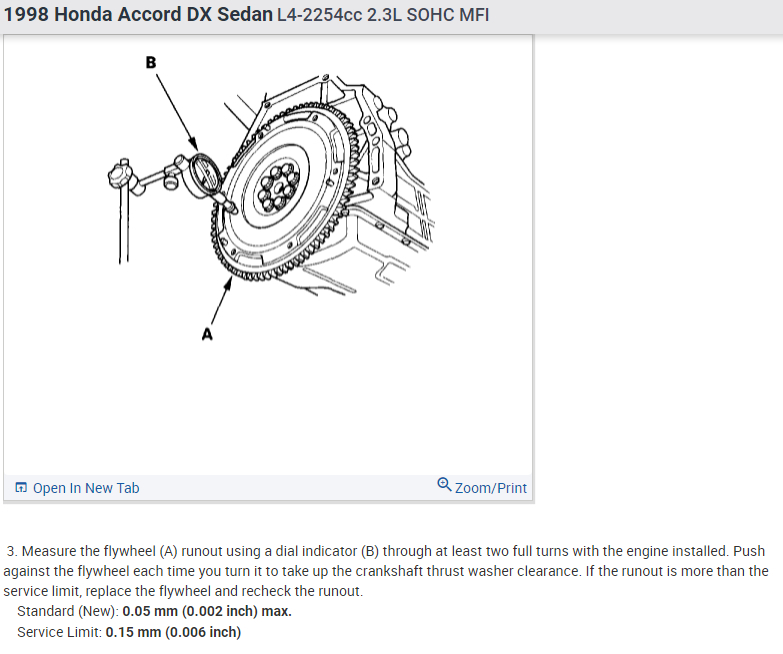 1998 Honda Accord DX Sedan L4-2254cc 2.3L SOHC MFI

B

A

Open In New Tab

Zoom/Print

3. Measure the flywheel (A) runout using a dial indicator (B) through at least two full turns with the engine installed. Push against the flywheel each time you turn it to take up the crankshaft thrust washer clearance. If the runout is more than the service limit, replace the flywheel and recheck the runout.

Standard (New): 0.05 mm (0.002 inch) max.

Service Limit: 0.15 mm (0.006 inch)