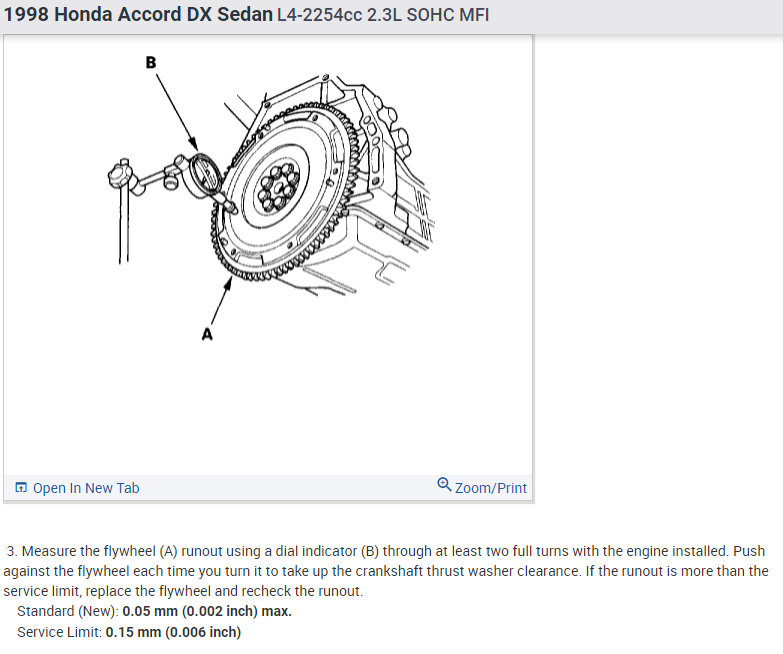 1998 Honda Accord DX Sedan L4-2254cc 2.3L SOHC MFI

B

A

Open In New Tab

Zoom/Print

3. Measure the flywheel (A) runout using a dial indicator (B) through at least two full turns with the engine installed. Push against the flywheel each time you turn it to take up the crankshaft thrust washer clearance. If the runout is more than the service limit, replace the flywheel and recheck the runout.

Standard (New): 0.05 mm (0.002 inch) max.

Service Limit: 0.15 mm (0.006 inch)