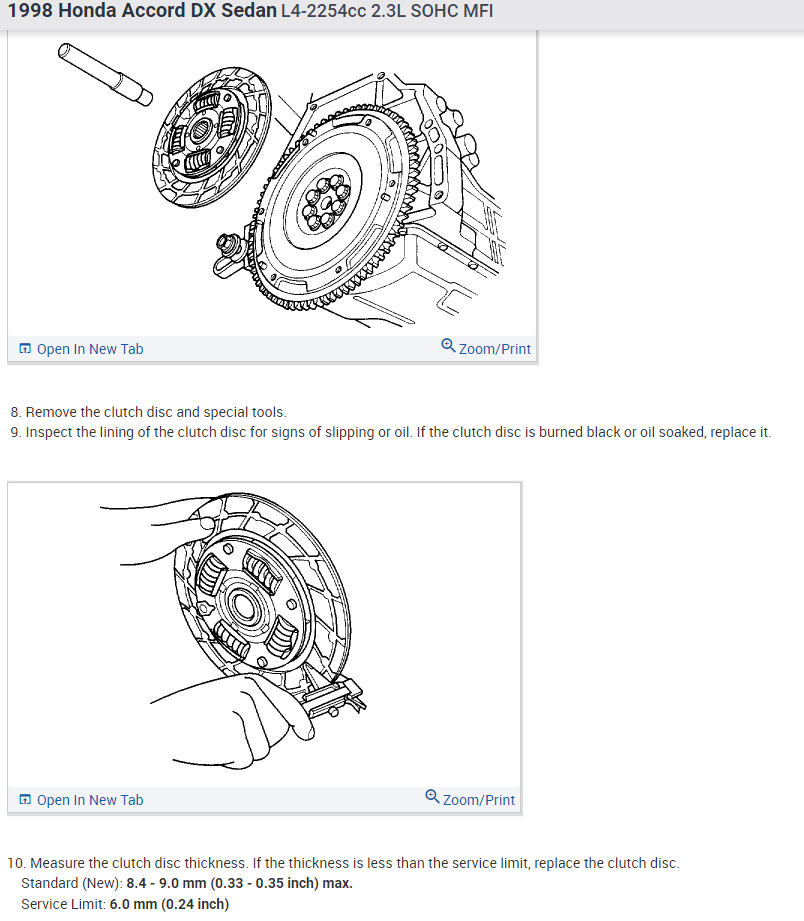 1998 Honda Accord DX Sedan L4-2254cc 2.3L SOHC MFI

Open In New Tab
Zoom/Print

8. Remove the clutch disc and special tools.
9. Inspect the lining of the clutch disc for signs of slipping or oil. If the clutch disc is burned black or oil soaked, replace it.

Open In New Tab
Zoom/Print

10. Measure the clutch disc thickness. If the thickness is less than the service limit, replace the clutch disc.
Standard (New): 8.4 - 9.0 mm (0.33 - 0.35 inch) max.
Service Limit: 6.0 mm (0.24 inch)