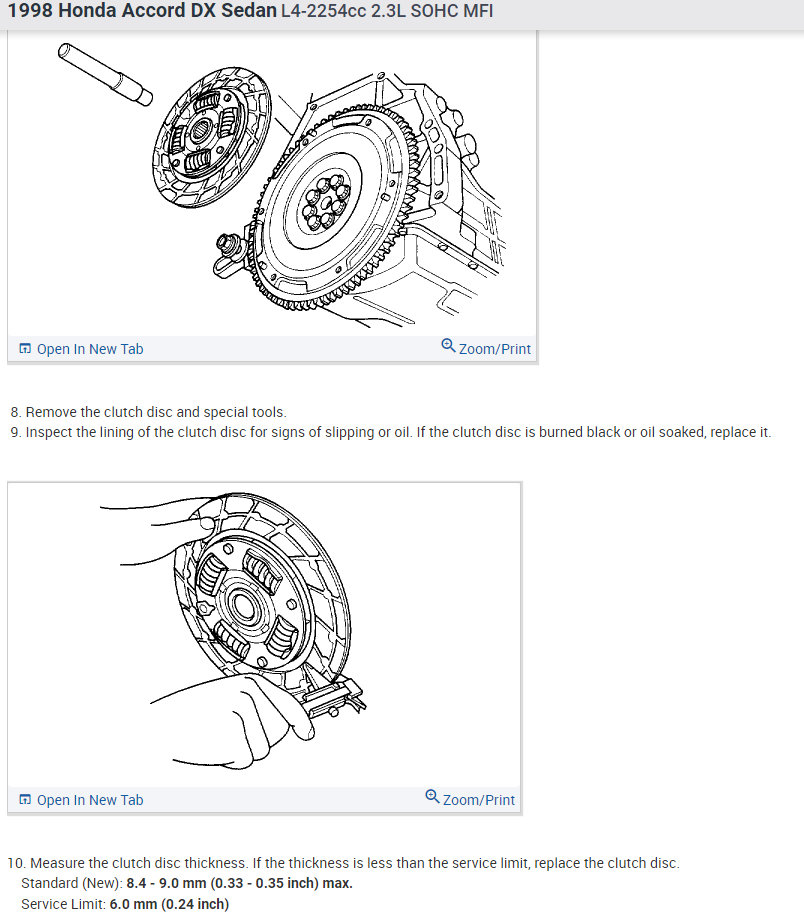 1998 Honda Accord DX Sedan L4-2254cc 2.3L SOHC MFI

Open In New Tab
Zoom/Print

8. Remove the clutch disc and special tools.
9. Inspect the lining of the clutch disc for signs of slipping or oil. If the clutch disc is burned black or oil soaked, replace it.

Open In New Tab
Zoom/Print

10. Measure the clutch disc thickness. If the thickness is less than the service limit, replace the clutch disc.
Standard (New): 8.4 - 9.0 mm (0.33 - 0.35 inch) max.
Service Limit: 6.0 mm (0.24 inch)