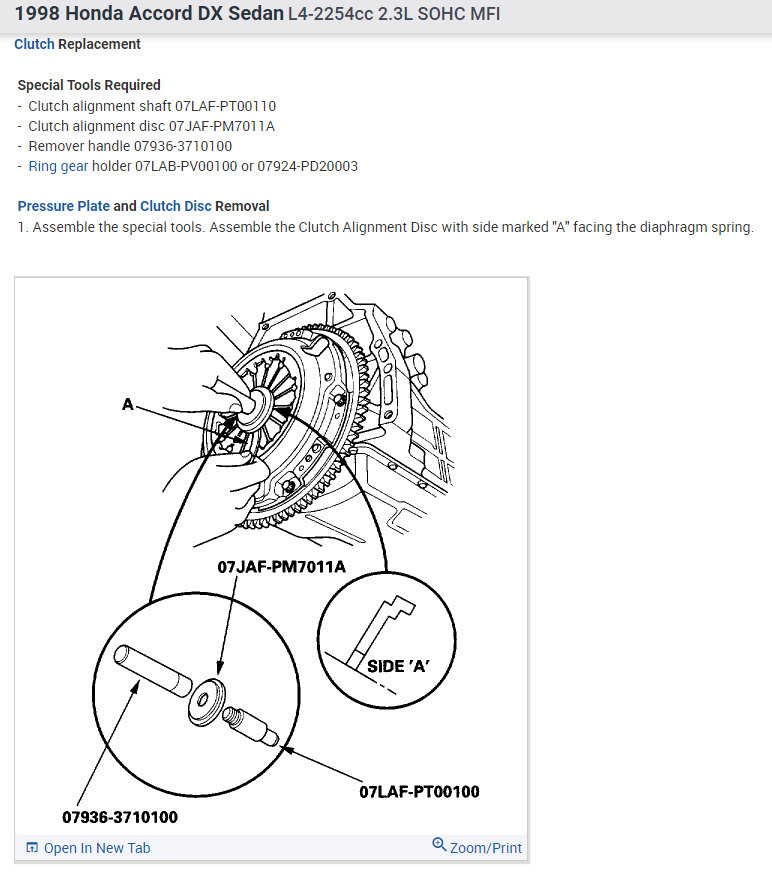 1998 Honda Accord DX Sedan L4-2254cc 2.3L SOHC MFI

Clutch Replacement

Special Tools Required
- Clutch alignment shaft 07LAF-PT00110
- Clutch alignment disc 07JAF-PM7011A
- Remover handle 07936-3710100
- Ring gear holder 07LAB-PV00100 or 07924-PD20003

Pressure Plate and Clutch Disc Removal
1. Assemble the special tools. Assemble the Clutch Alignment Disc with side marked "A" facing the diaphragm spring.

A

07JAF-PM7011A

SIDE 'A'

07LAF-PT00100

07936-3710100

Open In New Tab

Zoom/Print