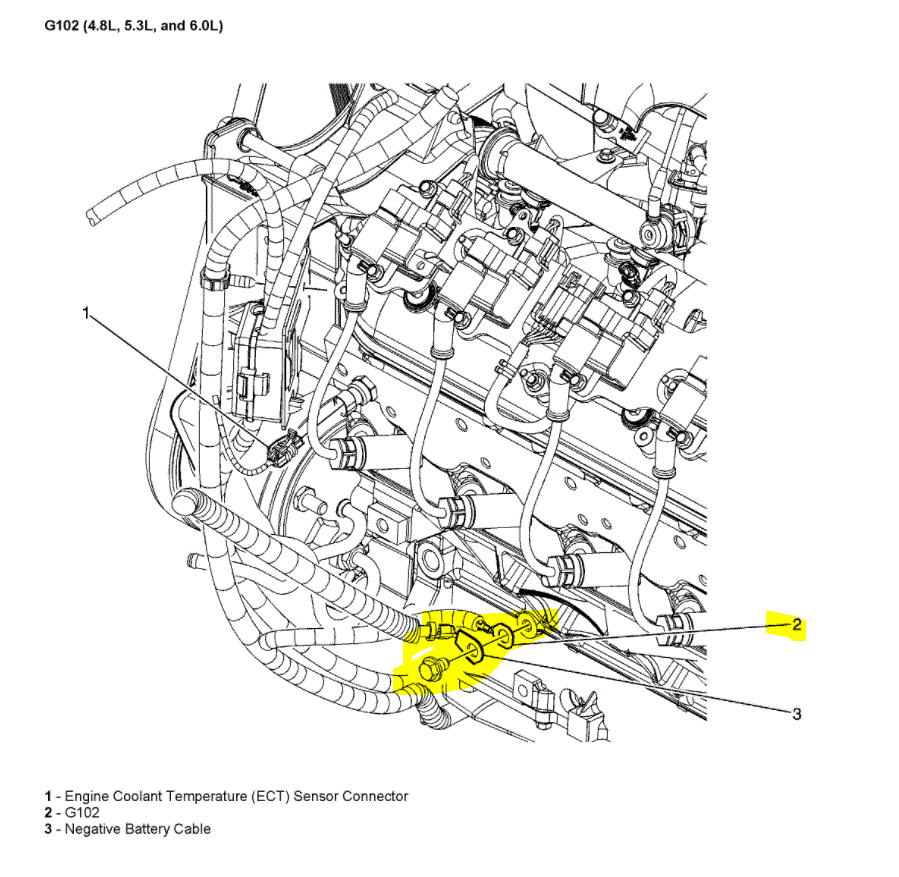 G102 (4.8L, 5.3L, and 6.0L)

1

2

3

1 - Engine Coolant Temperature (ECT) Sensor Connector
2 - G102
3 - Negative Battery Cable