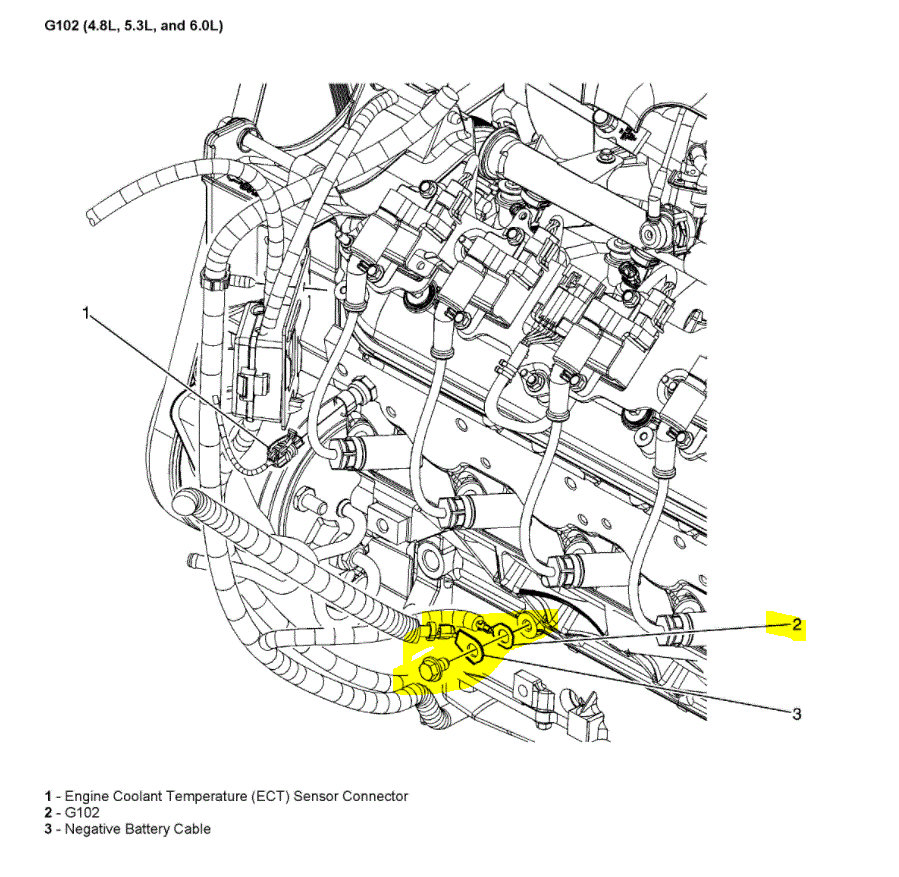 G102 (4.8L, 5.3L, and 6.0L)

1

2

3

1 - Engine Coolant Temperature (ECT) Sensor Connector
2 - G102
3 - Negative Battery Cable