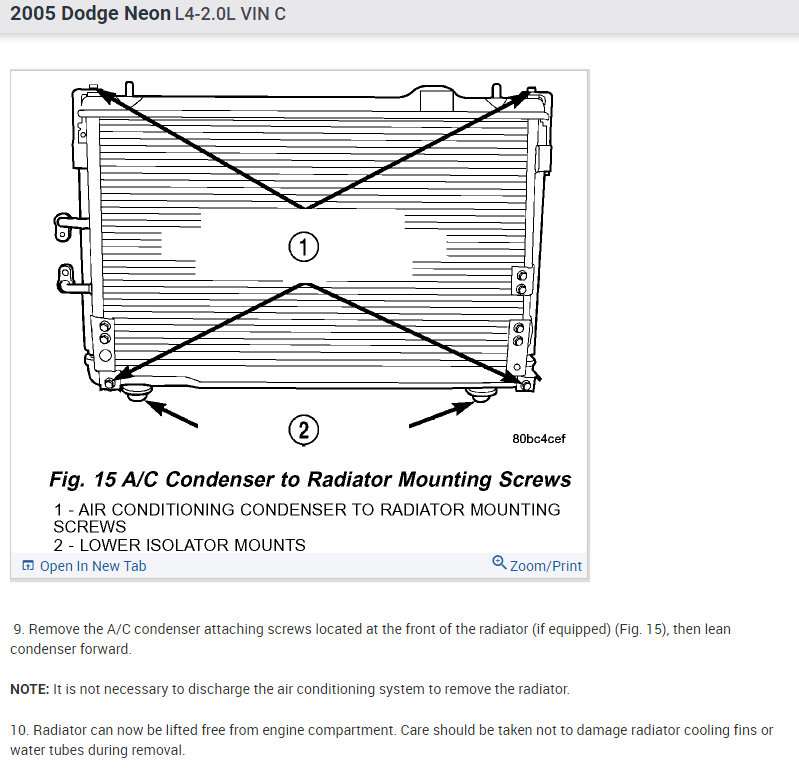 2005 Dodge Neon L4-2.0L VIN C

1

2

80bc4cef

Fig. 15 A/C Condenser to Radiator Mounting Screws

1 - AIR CONDITIONING CONDENSER TO RADIATOR MOUNTING SCREWS
2 - LOWER ISOLATOR MOUNTS

Open In New Tab

Zoom/Print

9. Remove the A/C condenser attaching screws located at the front of the radiator (if equipped) (Fig. 15), then lean condenser forward.

NOTE: It is not necessary to discharge the air conditioning system to remove the radiator.

10. Radiator can now be lifted free from engine compartment. Care should be taken not to damage radiator cooling fins or water tubes during removal.