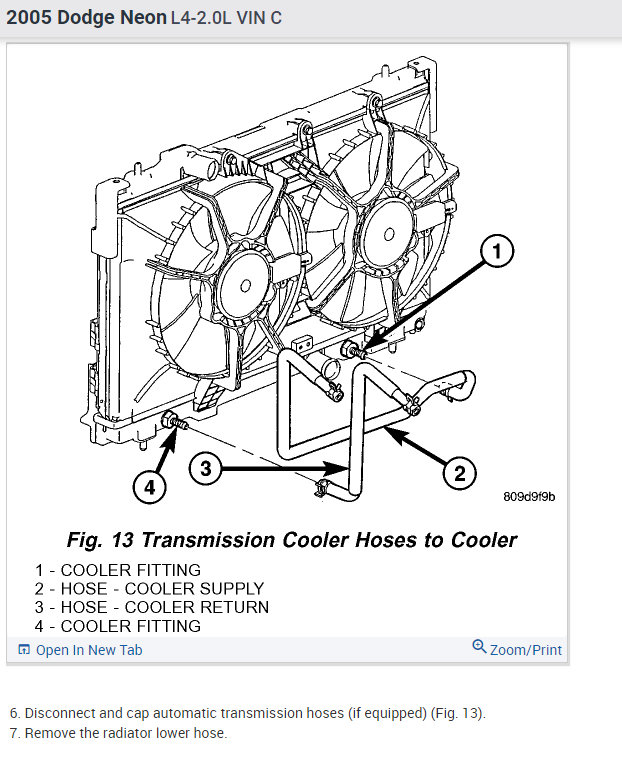 2005 Dodge Neon L4-2.0L VIN C

1

2

3

4

809d9f9b

Fig. 13 Transmission Cooler Hoses to Cooler

1 - COOLER FITTING
2 - HOSE - COOLER SUPPLY
3 - HOSE - COOLER RETURN
4 - COOLER FITTING

Open In New Tab

Zoom/Print

6. Disconnect and cap automatic transmission hoses (if equipped) (Fig. 13).
7. Remove the radiator lower hose.