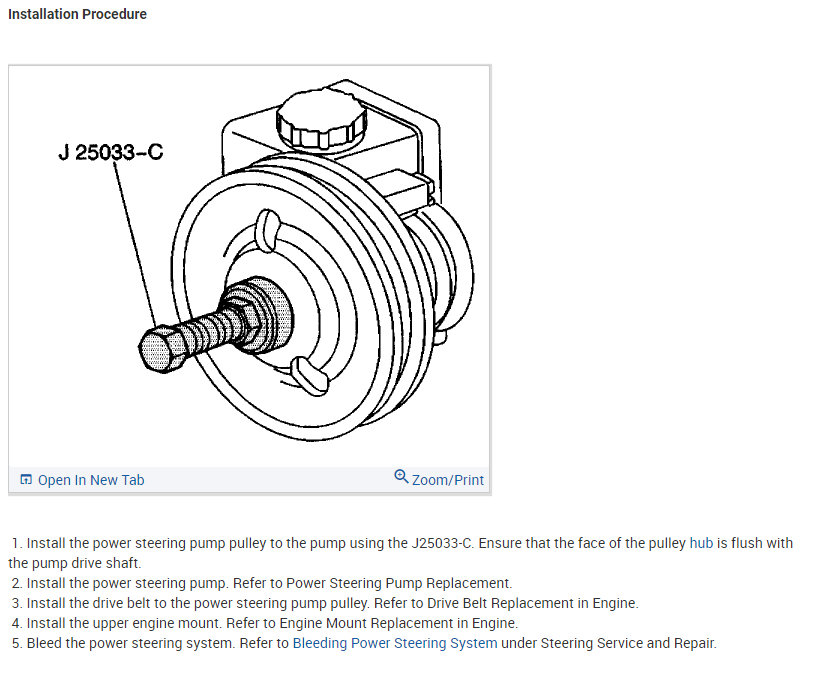 Installation Procedure

J 25033-C

Open In New Tab

Zoom/Print

1. Install the power steering pump pulley to the pump using the J25033-C. Ensure that the face of the pulley hub is flush with the pump drive shaft.
2. Install the power steering pump. Refer to Power Steering Pump Replacement.
3. Install the drive belt to the power steering pump pulley. Refer to Drive Belt Replacement in Engine.
4. Install the upper engine mount. Refer to Engine Mount Replacement in Engine.
5. Bleed the power steering system. Refer to Bleeding Power Steering System under Steering Service and Repair.