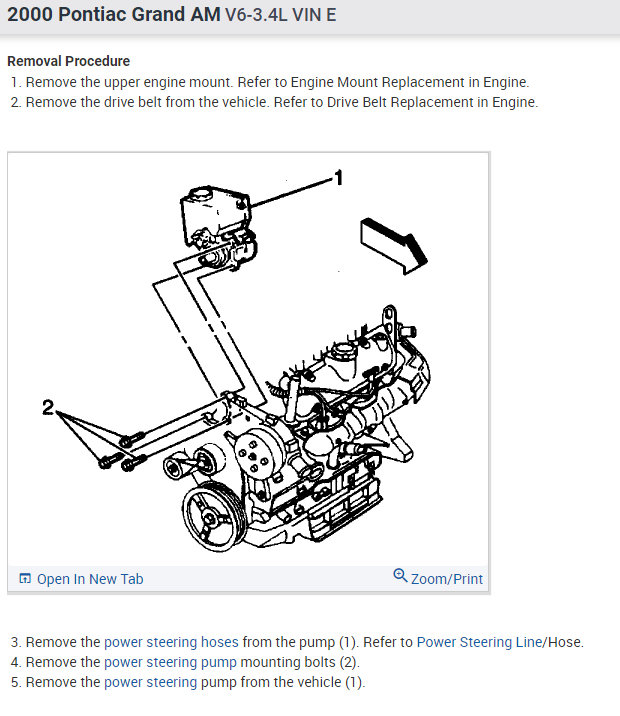 2000 Pontiac Grand AM V6-3.4L VIN E

Removal Procedure
1. Remove the upper engine mount. Refer to Engine Mount Replacement in Engine.
2. Remove the drive belt from the vehicle. Refer to Drive Belt Replacement in Engine.

1

2

Open In New Tab

Zoom/Print

3. Remove the power steering hoses from the pump (1). Refer to Power Steering Line/Hose.
4. Remove the power steering pump mounting bolts (2).
5. Remove the power steering pump from the vehicle (1).