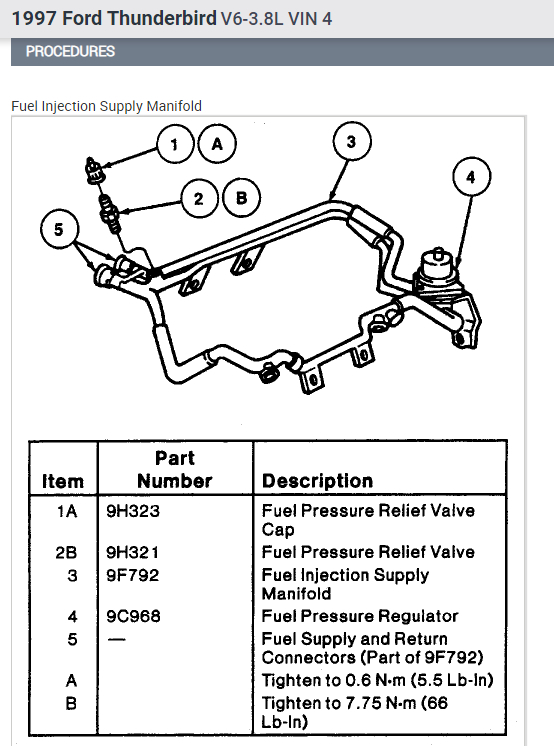 1997 Ford Thunderbird V6-3.8L VIN 4

PROCEDURES

Fuel Injection Supply Manifold

1 A
2 B
3
4
5

| Item | Part Number | Description |
|---|---|---|
| 1A | 9H323 | Fuel Pressure Relief Valve Cap |
| 2B | 9H321 | Fuel Pressure Relief Valve |
| 3 | 9F792 | Fuel Injection Supply Manifold |
| 4 | 9C968 | Fuel Pressure Regulator |
| 5 | — | Fuel Supply and Return Connectors (Part of 9F792) |
| A | | Tighten to 0.6 N·m (5.5 Lb-In) |
| B | | Tighten to 7.75 N·m (66 Lb-In) |