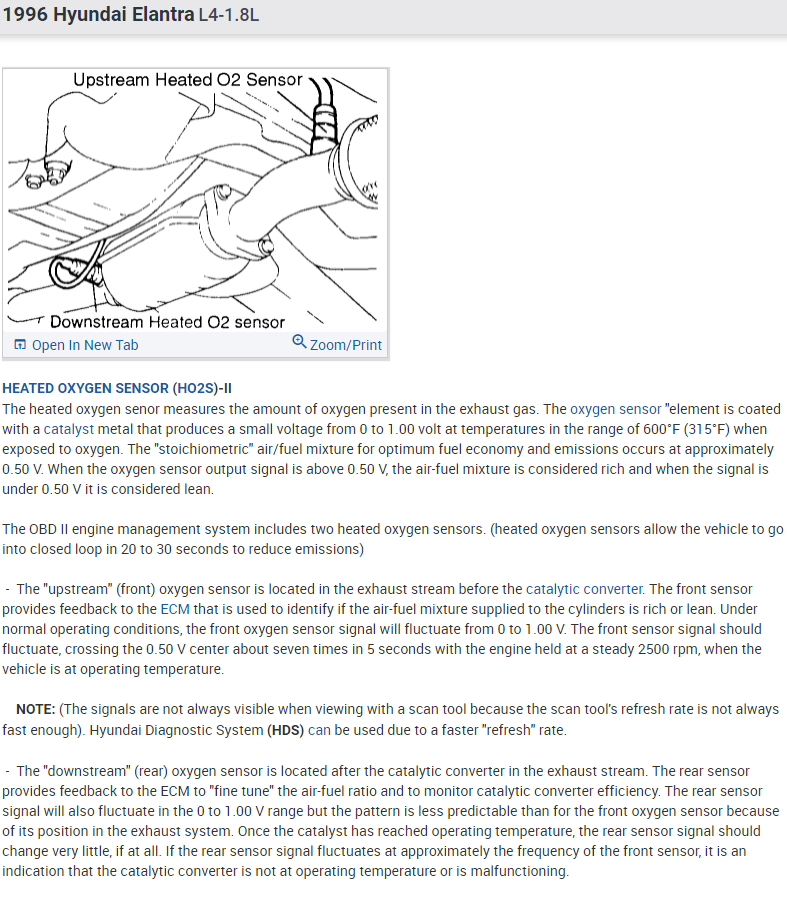 1996 Hyundai Elantra L4-1.8L

Upstream Heated O2 Sensor

Downstream Heated O2 sensor

Open In New Tab

Zoom/Print

HEATED OXYGEN SENSOR (HO2S)-II
The heated oxygen senor measures the amount of oxygen present in the exhaust gas. The oxygen sensor "element is coated with a catalyst metal that produces a small voltage from 0 to 1.00 volt at temperatures in the range of 600°F (315°F) when exposed to oxygen. The "stoichiometric" air/fuel mixture for optimum fuel economy and emissions occurs at approximately 0.50 V. When the oxygen sensor output signal is above 0.50 V, the air-fuel mixture is considered rich and when the signal is under 0.50 V it is considered lean.

The OBD II engine management system includes two heated oxygen sensors. (heated oxygen sensors allow the vehicle to go into closed loop in 20 to 30 seconds to reduce emissions)

- The "upstream" (front) oxygen sensor is located in the exhaust stream before the catalytic converter. The front sensor provides feedback to the ECM that is used to identify if the air-fuel mixture supplied to the cylinders is rich or lean. Under normal operating conditions, the front oxygen sensor signal will fluctuate from 0 to 1.00 V. The front sensor signal should fluctuate, crossing the 0.50 V center about seven times in 5 seconds with the engine held at a steady 2500 rpm, when the vehicle is at operating temperature.

NOTE: (The signals are not always visible when viewing with a scan tool because the scan tool's refresh rate is not always fast enough). Hyundai Diagnostic System (HDS) can be used due to a faster "refresh" rate.

- The "downstream" (rear) oxygen sensor is located after the catalytic converter in the exhaust stream. The rear sensor provides feedback to the ECM to "fine tune" the air-fuel ratio and to monitor catalytic converter efficiency. The rear sensor signal will also fluctuate in the 0 to 1.00 V range but the pattern is less predictable than for the front oxygen sensor because of its position in the exhaust system. Once the catalyst has reached operating temperature, the rear sensor signal should change very little, if at all. If the rear sensor signal fluctuates at approximately the frequency of the front sensor, it is an indication that the catalytic converter is not at operating temperature or is malfunctioning.