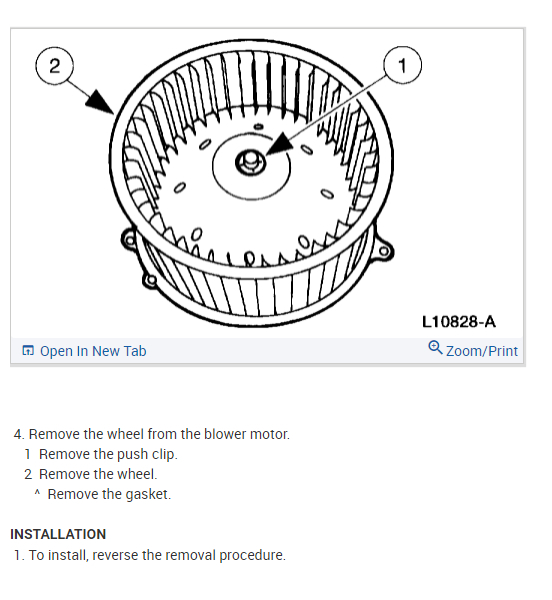 2

1

L10828-A

Open In New Tab

Zoom/Print

4. Remove the wheel from the blower motor.
1 Remove the push clip.
2 Remove the wheel.
^ Remove the gasket.

INSTALLATION
1. To install, reverse the removal procedure.