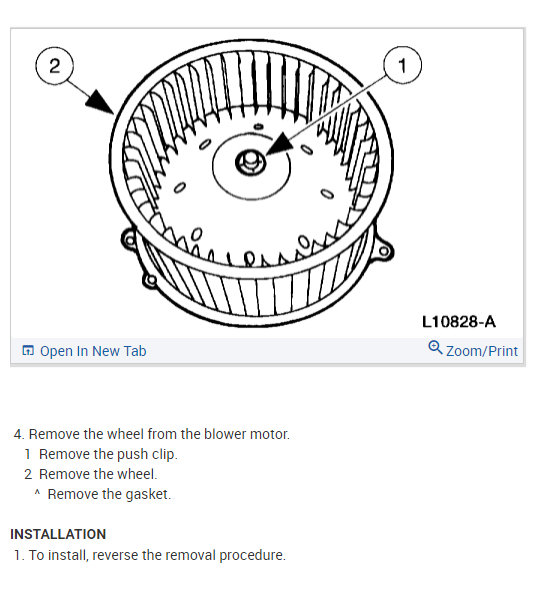 2

1

L10828-A

Open In New Tab

Zoom/Print

4. Remove the wheel from the blower motor.
1 Remove the push clip.
2 Remove the wheel.
^ Remove the gasket.

INSTALLATION
1. To install, reverse the removal procedure.