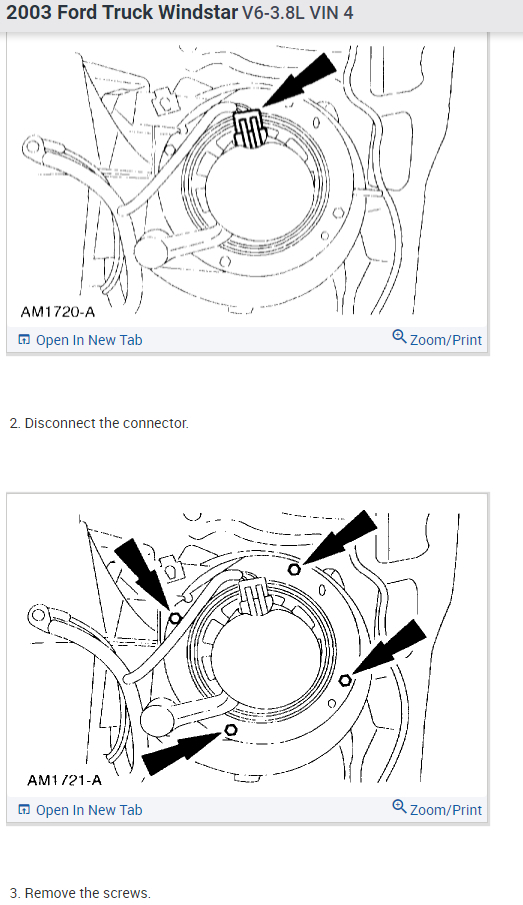 2003 Ford Truck Windstar V6-3.8L VIN 4

AM1720-A

Open In New Tab

Zoom/Print

2. Disconnect the connector.

AM1721-A

Open In New Tab

Zoom/Print

3. Remove the screws.