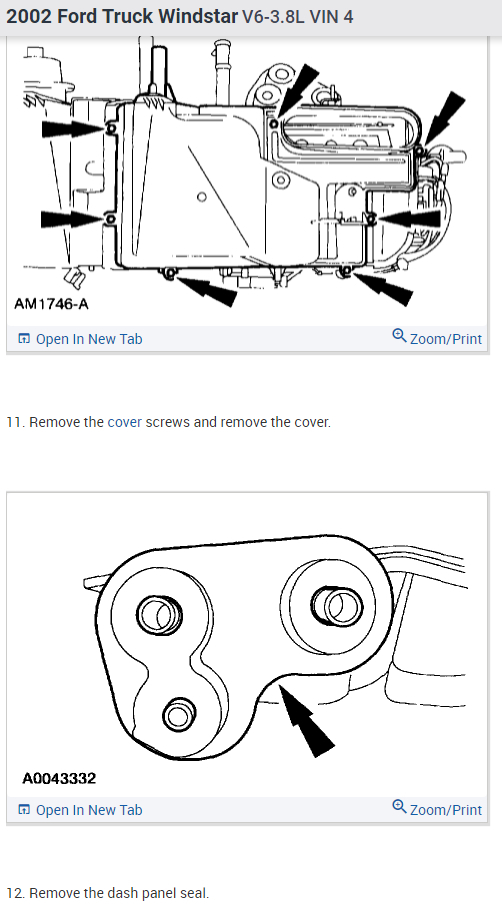 2002 Ford Truck Windstar V6-3.8L VIN 4

AM1746-A

Open In New Tab

Zoom/Print

11. Remove the cover screws and remove the cover.

A0043332

Open In New Tab

Zoom/Print

12. Remove the dash panel seal.