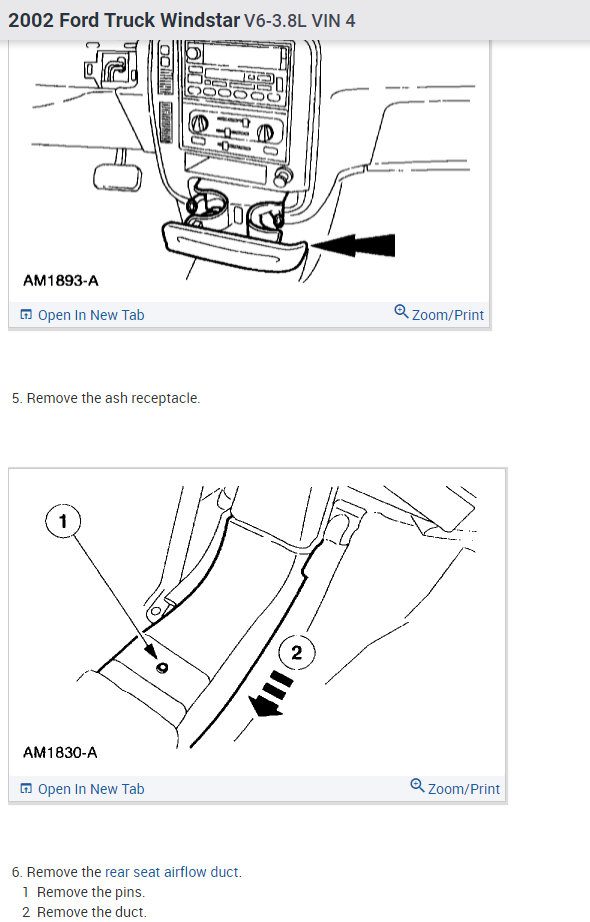 2002 Ford Truck Windstar V6-3.8L VIN 4

AM1893-A

Open In New Tab

Zoom/Print

5. Remove the ash receptacle.

1

2

AM1830-A

Open In New Tab

Zoom/Print

6. Remove the rear seat airflow duct.
1 Remove the pins.
2 Remove the duct.