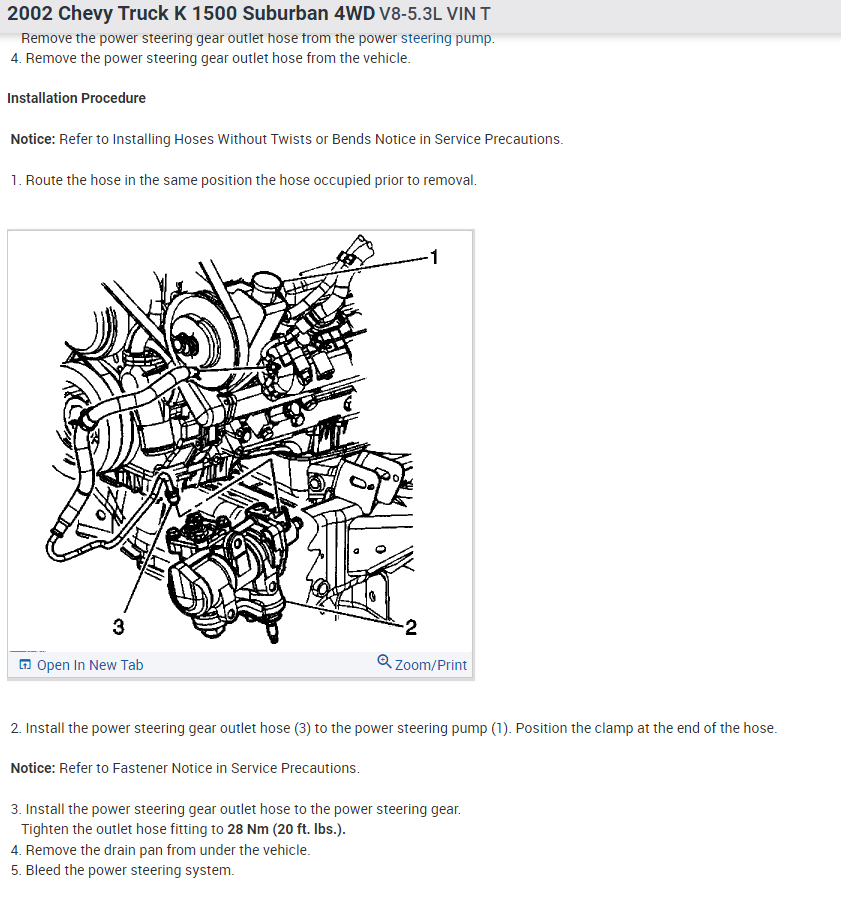 2002 Chevy Truck K 1500 Suburban 4WD V8-5.3L VIN T

Remove the power steering gear outlet hose from the power steering pump.
4. Remove the power steering gear outlet hose from the vehicle.

Installation Procedure

Notice: Refer to Installing Hoses Without Twists or Bends Notice in Service Precautions.

1. Route the hose in the same position the hose occupied prior to removal.

1

3

2

Open In New Tab

Zoom/Print

2. Install the power steering gear outlet hose (3) to the power steering pump (1). Position the clamp at the end of the hose.

Notice: Refer to Fastener Notice in Service Precautions.

3. Install the power steering gear outlet hose to the power steering gear.
Tighten the outlet hose fitting to 28 Nm (20 ft. lbs.).
4. Remove the drain pan from under the vehicle.
5. Bleed the power steering system.