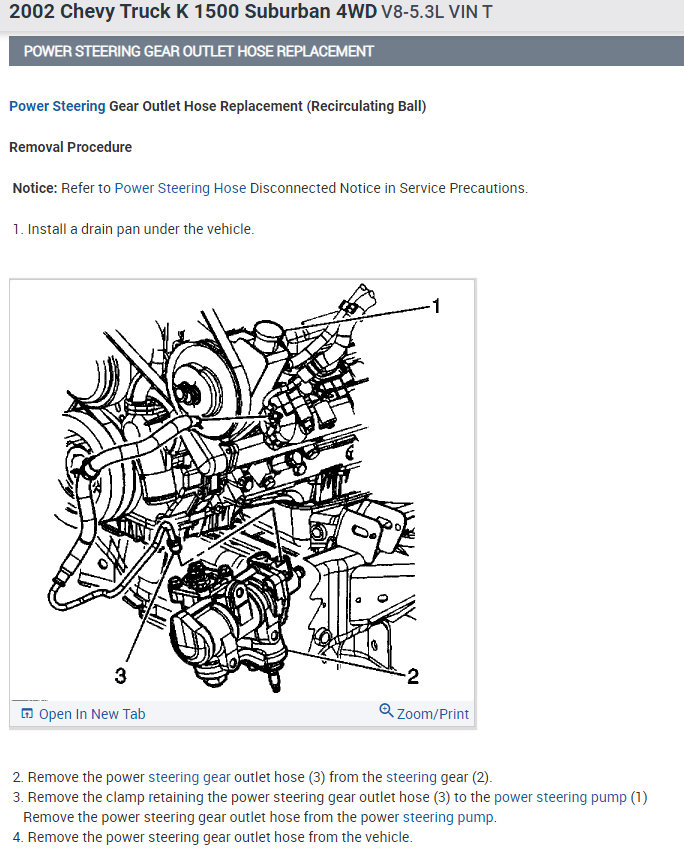 2002 Chevy Truck K 1500 Suburban 4WD V8-5.3L VIN T

POWER STEERING GEAR OUTLET HOSE REPLACEMENT

Power Steering Gear Outlet Hose Replacement (Recirculating Ball)

Removal Procedure

Notice: Refer to Power Steering Hose Disconnected Notice in Service Precautions.

1. Install a drain pan under the vehicle.

1

3

2

Open In New Tab

Zoom/Print

2. Remove the power steering gear outlet hose (3) from the steering gear (2).
3. Remove the clamp retaining the power steering gear outlet hose (3) to the power steering pump (1) Remove the power steering gear outlet hose from the power steering pump.
4. Remove the power steering gear outlet hose from the vehicle.