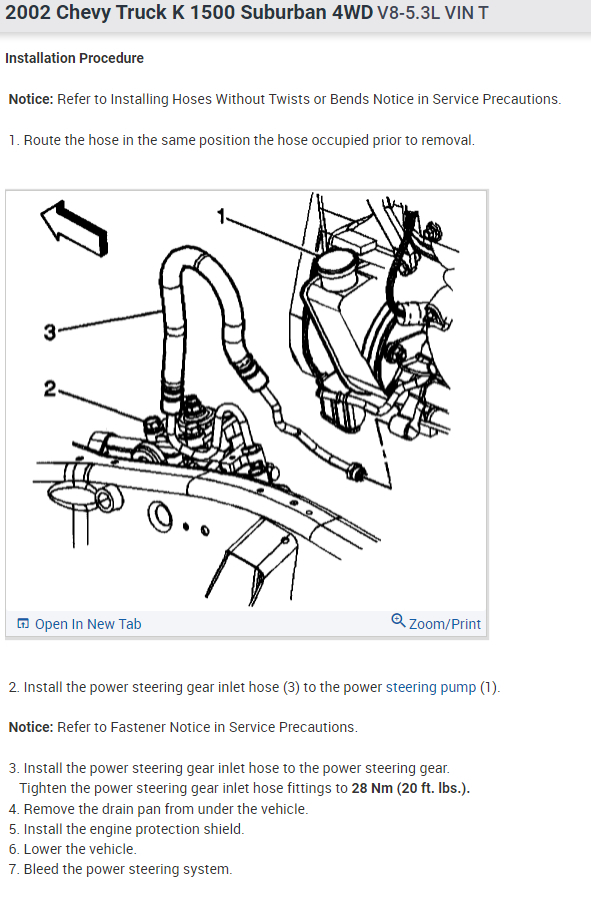 2002 Chevy Truck K 1500 Suburban 4WD V8-5.3L VIN T

Installation Procedure

Notice: Refer to Installing Hoses Without Twists or Bends Notice in Service Precautions.

1. Route the hose in the same position the hose occupied prior to removal.

1

3

2

Open In New Tab

Zoom/Print

2. Install the power steering gear inlet hose (3) to the power steering pump (1).

Notice: Refer to Fastener Notice in Service Precautions.

3. Install the power steering gear inlet hose to the power steering gear.
Tighten the power steering gear inlet hose fittings to 28 Nm (20 ft. lbs.).
4. Remove the drain pan from under the vehicle.
5. Install the engine protection shield.
6. Lower the vehicle.
7. Bleed the power steering system.