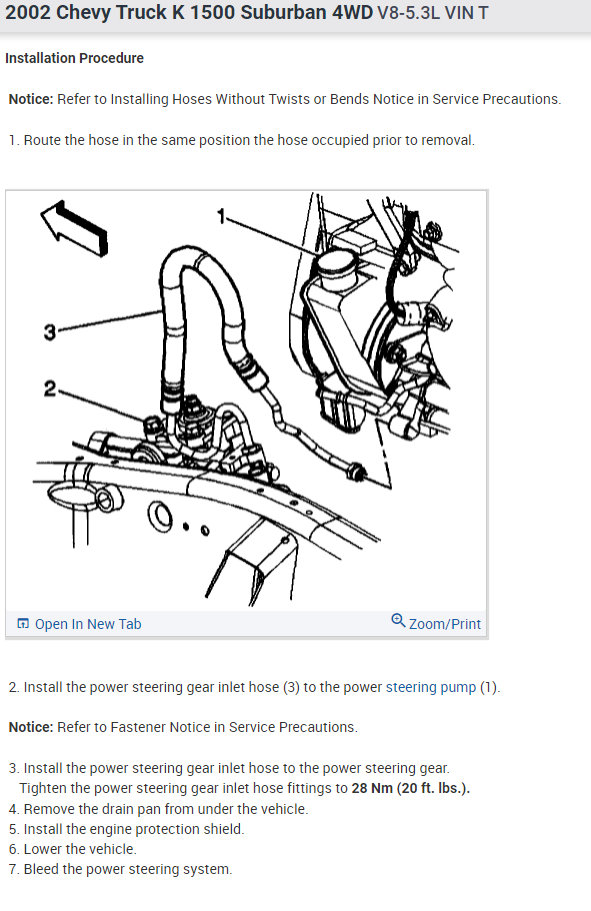 2002 Chevy Truck K 1500 Suburban 4WD V8-5.3L VIN T

Installation Procedure

Notice: Refer to Installing Hoses Without Twists or Bends Notice in Service Precautions.

1. Route the hose in the same position the hose occupied prior to removal.

1
3
2

Open In New Tab
Zoom/Print

2. Install the power steering gear inlet hose (3) to the power steering pump (1).

Notice: Refer to Fastener Notice in Service Precautions.

3. Install the power steering gear inlet hose to the power steering gear.
Tighten the power steering gear inlet hose fittings to 28 Nm (20 ft. lbs.).
4. Remove the drain pan from under the vehicle.
5. Install the engine protection shield.
6. Lower the vehicle.
7. Bleed the power steering system.