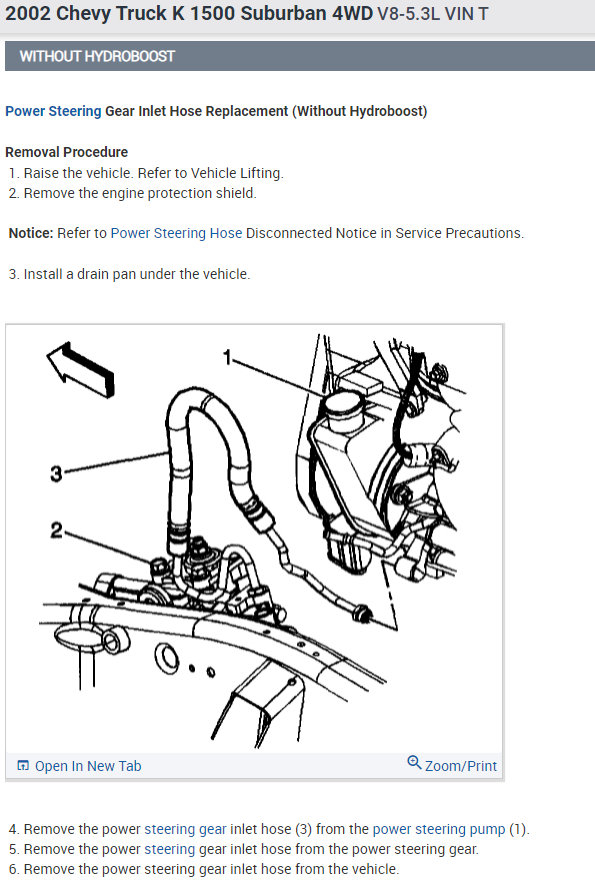 2002 Chevy Truck K 1500 Suburban 4WD V8-5.3L VIN T

WITHOUT HYDROBOOST

Power Steering Gear Inlet Hose Replacement (Without Hydroboost)

Removal Procedure
1. Raise the vehicle. Refer to Vehicle Lifting.
2. Remove the engine protection shield.

Notice: Refer to Power Steering Hose Disconnected Notice in Service Precautions.

3. Install a drain pan under the vehicle.

1
3
2

Open In New Tab
Zoom/Print

4. Remove the power steering gear inlet hose (3) from the power steering pump (1).
5. Remove the power steering gear inlet hose from the power steering gear.
6. Remove the power steering gear inlet hose from the vehicle.