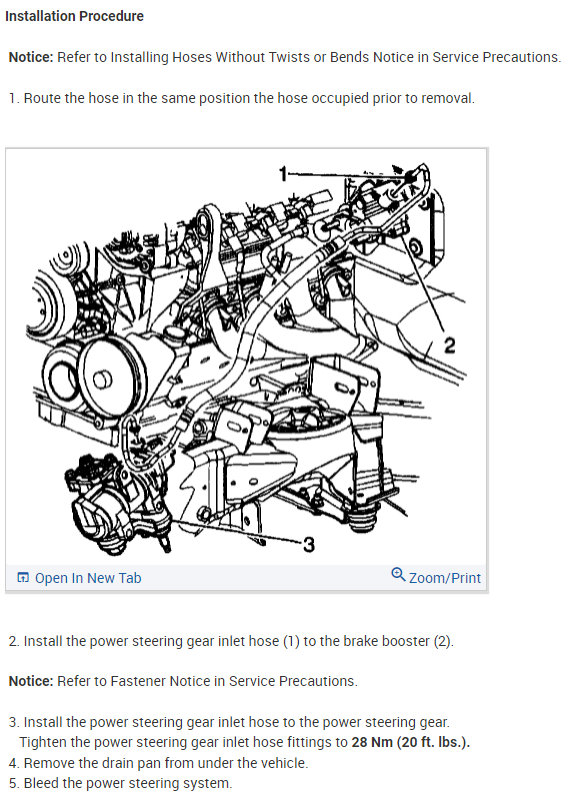 Installation Procedure

Notice: Refer to Installing Hoses Without Twists or Bends Notice in Service Precautions.

1. Route the hose in the same position the hose occupied prior to removal.

1

2

3

Open In New Tab

Zoom/Print

2. Install the power steering gear inlet hose (1) to the brake booster (2).

Notice: Refer to Fastener Notice in Service Precautions.

3. Install the power steering gear inlet hose to the power steering gear.
Tighten the power steering gear inlet hose fittings to 28 Nm (20 ft. lbs.).
4. Remove the drain pan from under the vehicle.
5. Bleed the power steering system.