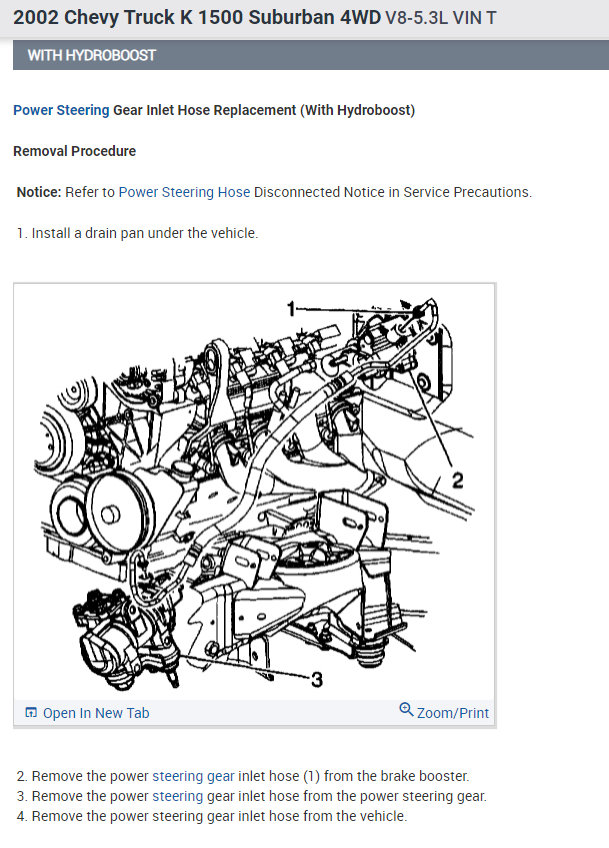 2002 Chevy Truck K 1500 Suburban 4WD V8-5.3L VIN T

WITH HYDROBOOST

Power Steering Gear Inlet Hose Replacement (With Hydroboost)

Removal Procedure

Notice: Refer to Power Steering Hose Disconnected Notice in Service Precautions.

1. Install a drain pan under the vehicle.

1

2

3

Open In New Tab

Zoom/Print

2. Remove the power steering gear inlet hose (1) from the brake booster.
3. Remove the power steering gear inlet hose from the power steering gear.
4. Remove the power steering gear inlet hose from the vehicle.