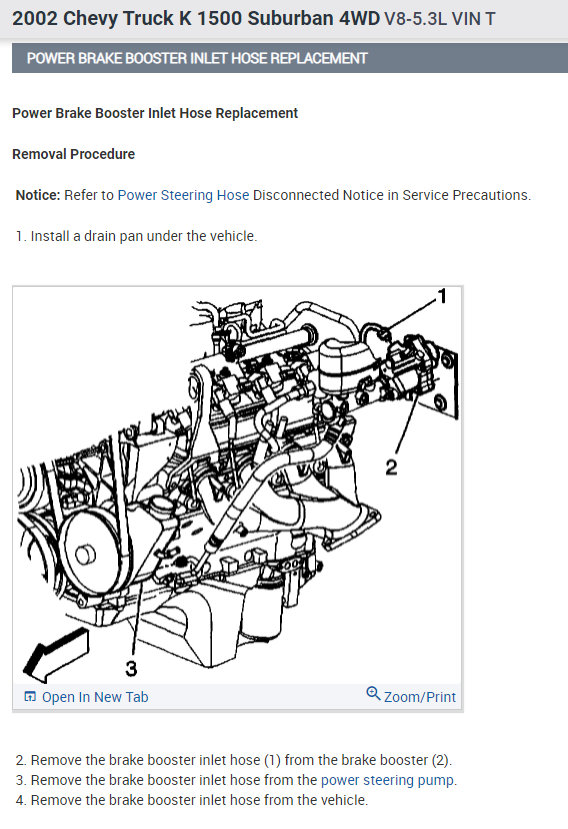 2002 Chevy Truck K 1500 Suburban 4WD V8-5.3L VIN T

POWER BRAKE BOOSTER INLET HOSE REPLACEMENT

Power Brake Booster Inlet Hose Replacement

Removal Procedure

Notice: Refer to Power Steering Hose Disconnected Notice in Service Precautions.

1. Install a drain pan under the vehicle.

1

2

3

Open In New Tab

Zoom/Print

2. Remove the brake booster inlet hose (1) from the brake booster (2).
3. Remove the brake booster inlet hose from the power steering pump.
4. Remove the brake booster inlet hose from the vehicle.