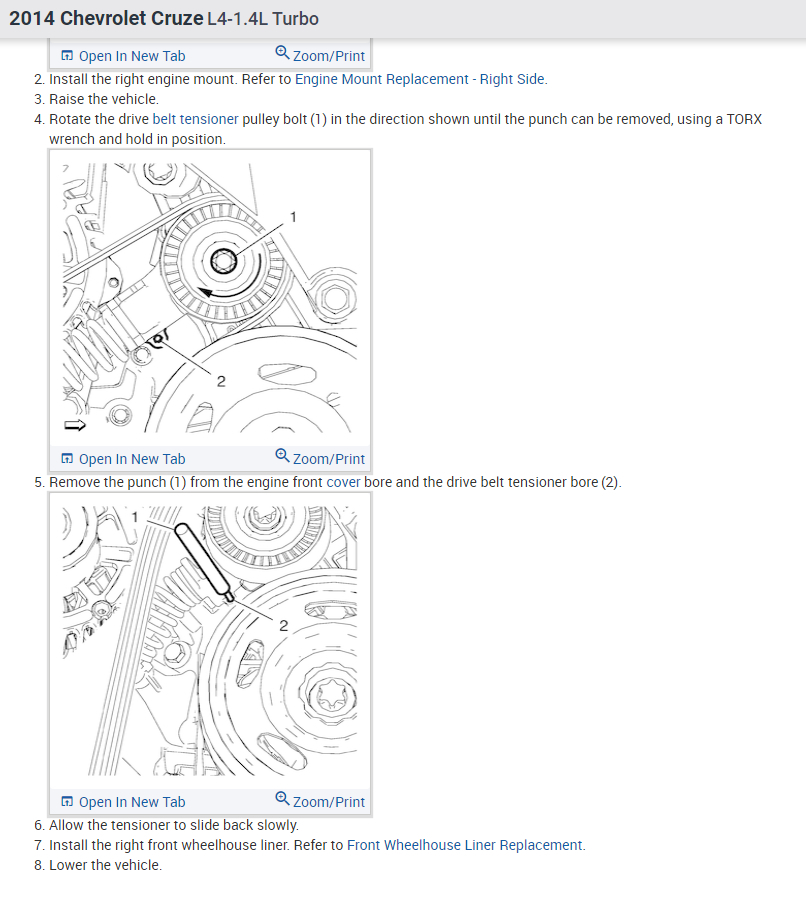 2014 Chevrolet Cruze L4-1.4L Turbo

Open In New Tab Zoom/Print

2. Install the right engine mount. Refer to Engine Mount Replacement - Right Side.
3. Raise the vehicle.
4. Rotate the drive belt tensioner pulley bolt (1) in the direction shown until the punch can be removed, using a TORX wrench and hold in position.

1

2

Open In New Tab Zoom/Print

5. Remove the punch (1) from the engine front cover bore and the drive belt tensioner bore (2).

1

2

Open In New Tab Zoom/Print

6. Allow the tensioner to slide back slowly.
7. Install the right front wheelhouse liner. Refer to Front Wheelhouse Liner Replacement.
8. Lower the vehicle.