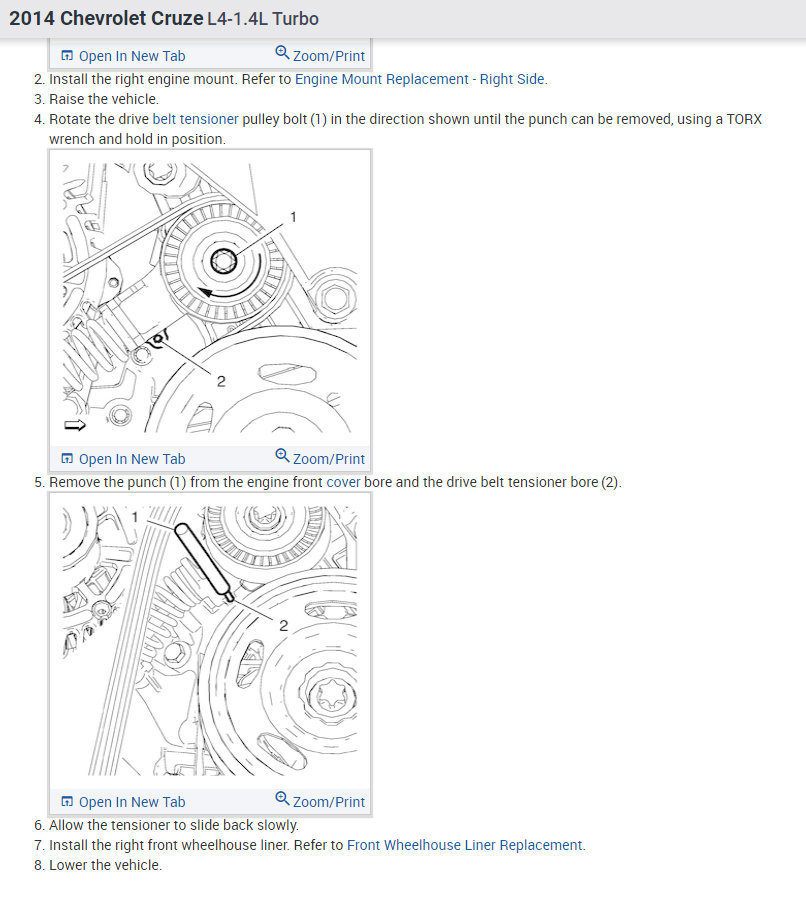 2014 Chevrolet Cruze L4-1.4L Turbo

Open In New Tab Zoom/Print

2. Install the right engine mount. Refer to Engine Mount Replacement - Right Side.
3. Raise the vehicle.
4. Rotate the drive belt tensioner pulley bolt (1) in the direction shown until the punch can be removed, using a TORX wrench and hold in position.

1
2

Open In New Tab Zoom/Print

5. Remove the punch (1) from the engine front cover bore and the drive belt tensioner bore (2).

1
2

Open In New Tab Zoom/Print

6. Allow the tensioner to slide back slowly.
7. Install the right front wheelhouse liner. Refer to Front Wheelhouse Liner Replacement.
8. Lower the vehicle.