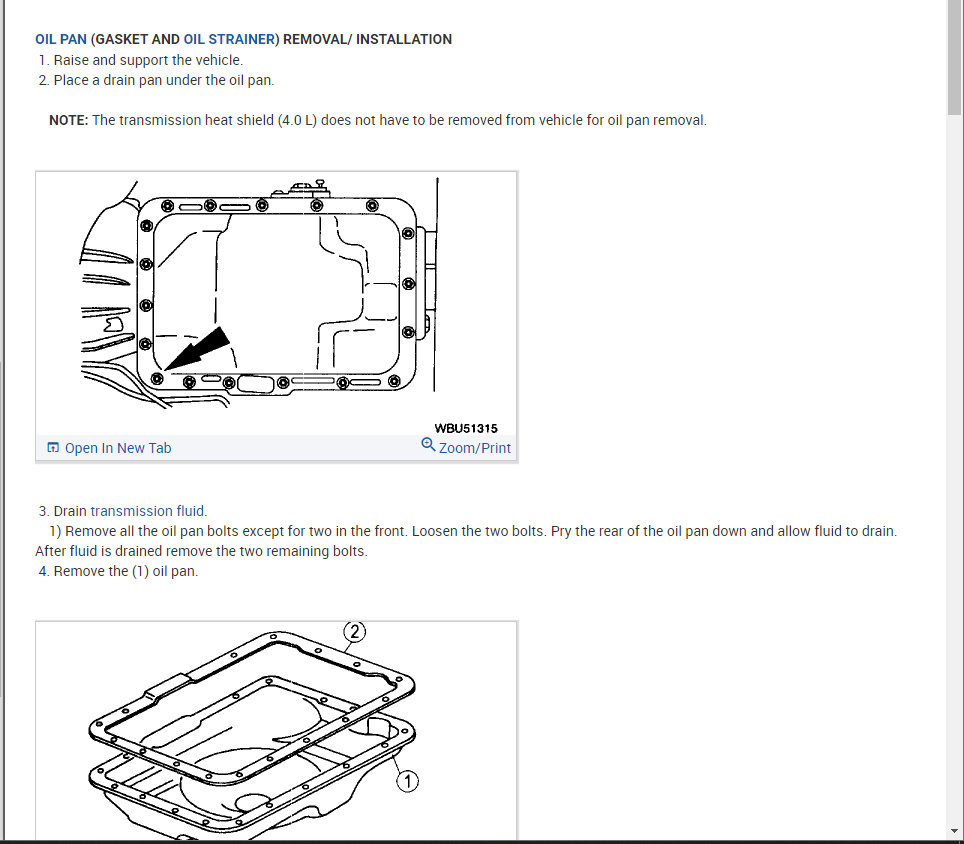 OIL PAN (GASKET AND OIL STRAINER) REMOVAL/ INSTALLATION
1. Raise and support the vehicle.
2. Place a drain pan under the oil pan.

NOTE: The transmission heat shield (4.0 L) does not have to be removed from vehicle for oil pan removal.

WBU51315
Open In New Tab
Zoom/Print

3. Drain transmission fluid.
1) Remove all the oil pan bolts except for two in the front. Loosen the two bolts. Pry the rear of the oil pan down and allow fluid to drain. After fluid is drained remove the two remaining bolts.
4. Remove the (1) oil pan.

2
1