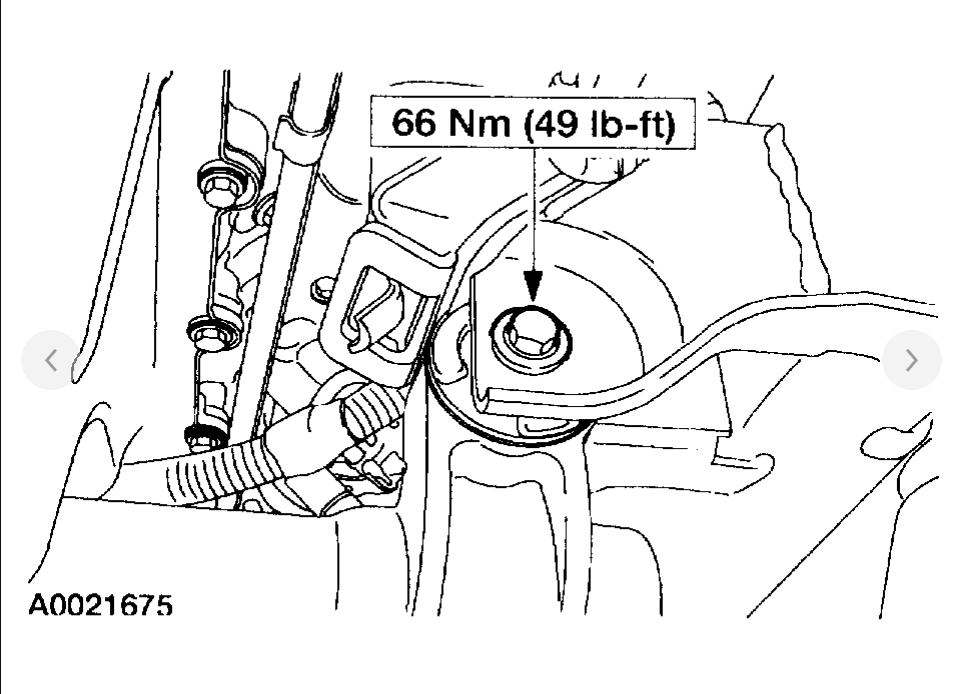 66 Nm (49 lb-ft)

A0021675