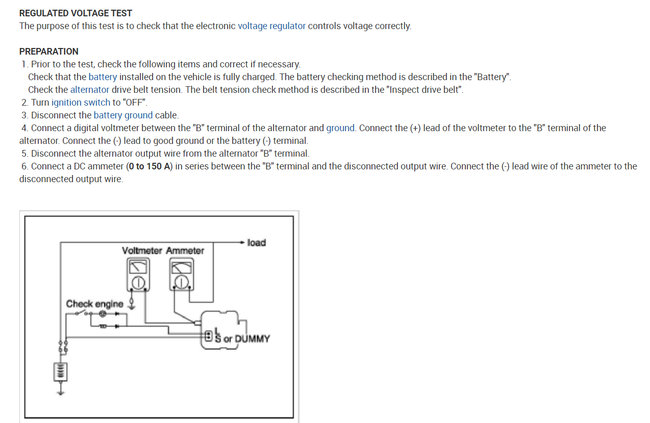 REGULATED VOLTAGE TEST
The purpose of this test is to check that the electronic voltage regulator controls voltage correctly.

PREPARATION
1. Prior to the test, check the following items and correct if necessary.
Check that the battery installed on the vehicle is fully charged. The battery checking method is described in the "Battery".
Check the alternator drive belt tension. The belt tension check method is described in the "Inspect drive belt".
2. Turn ignition switch to "OFF".
3. Disconnect the battery ground cable.
4. Connect a digital voltmeter between the "B" terminal of the alternator and ground. Connect the (+) lead of the voltmeter to the "B" terminal of the alternator. Connect the (-) lead to good ground or the battery (-) terminal.
5. Disconnect the alternator output wire from the alternator "B" terminal.
6. Connect a DC ammeter (0 to 150 A) in series between the "B" terminal and the disconnected output wire. Connect the (-) lead wire of the ammeter to the disconnected output wire.

load
Voltmeter Ammeter
Check engine
L
S or DUMMY